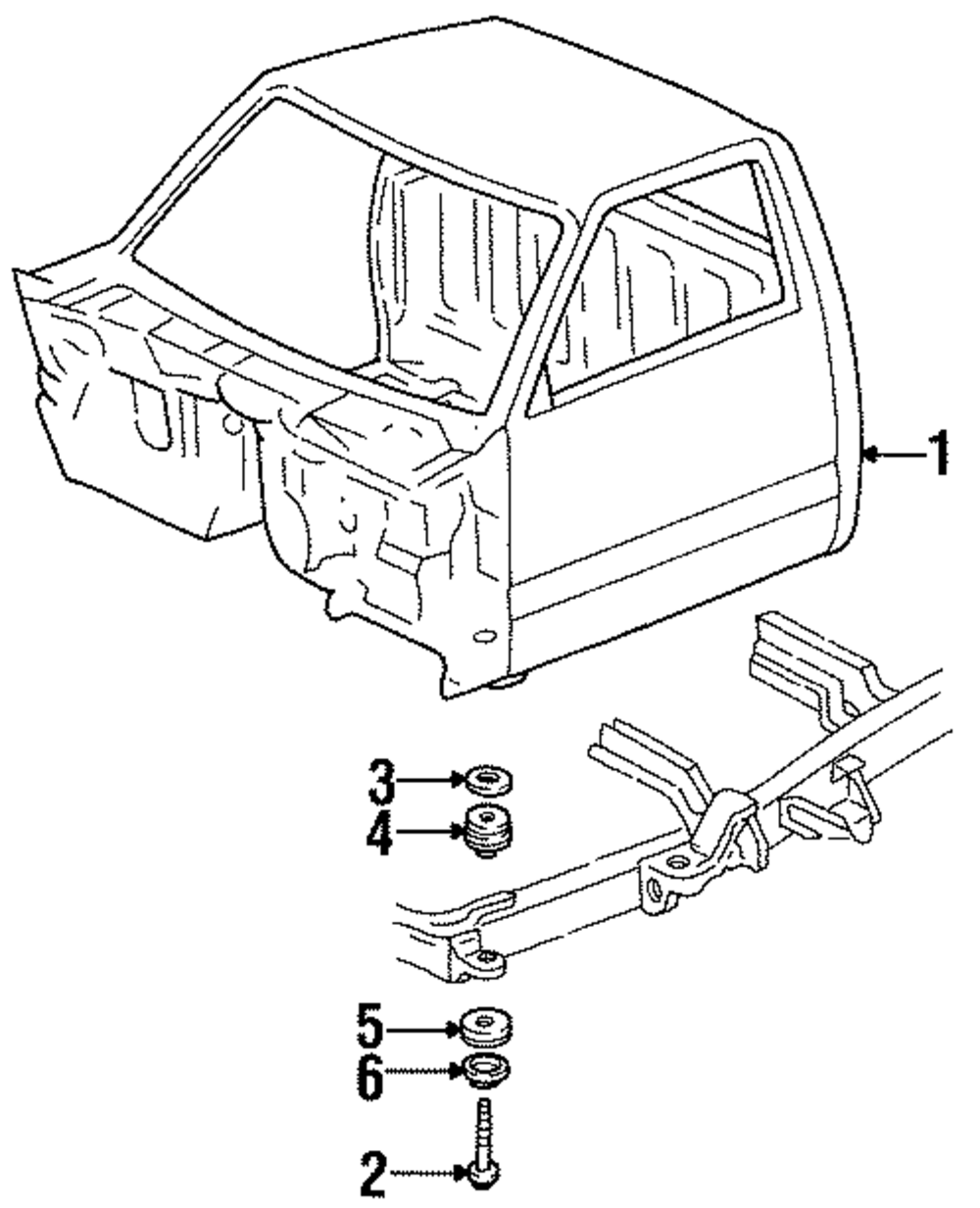 1
3
4
5
6
2