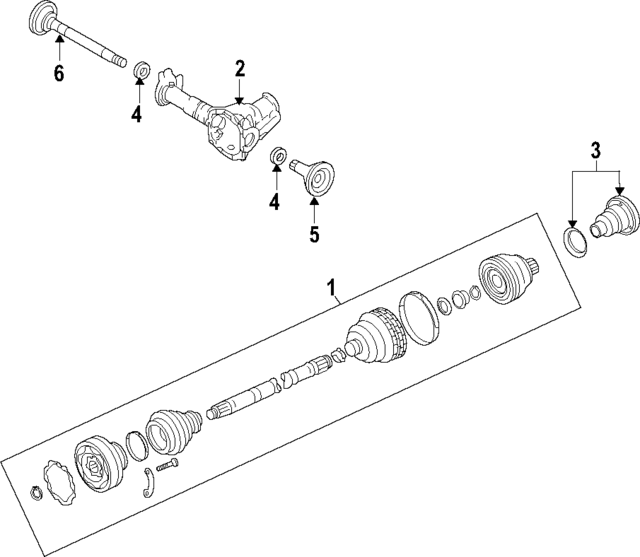 6

4

2

4

5

3

1