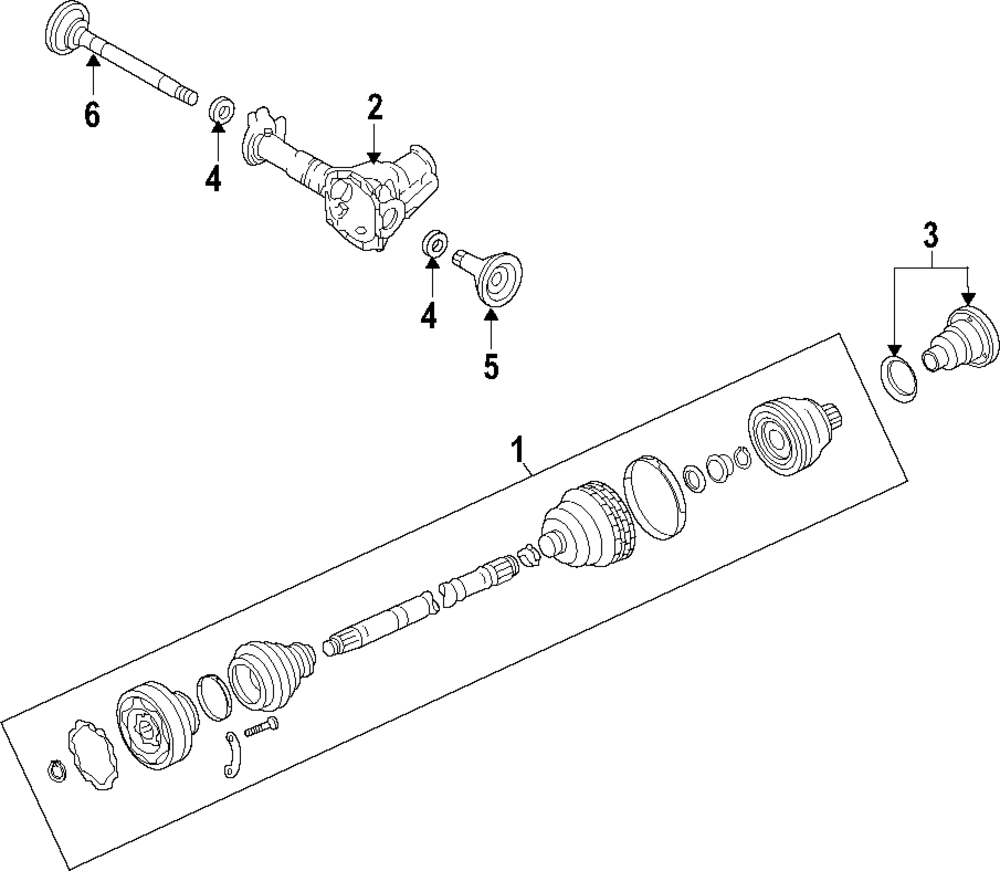 6
4
2
4
5
3
1