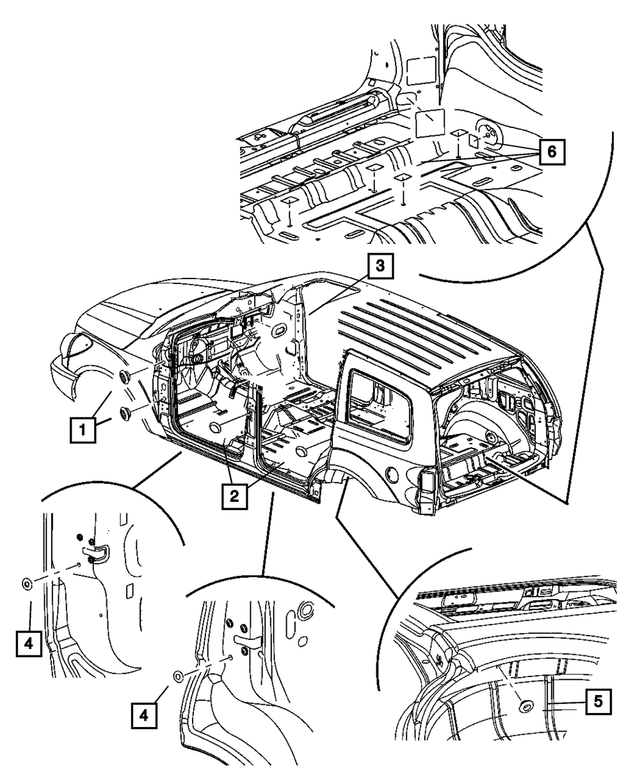 6
3
1
2
4
4
5