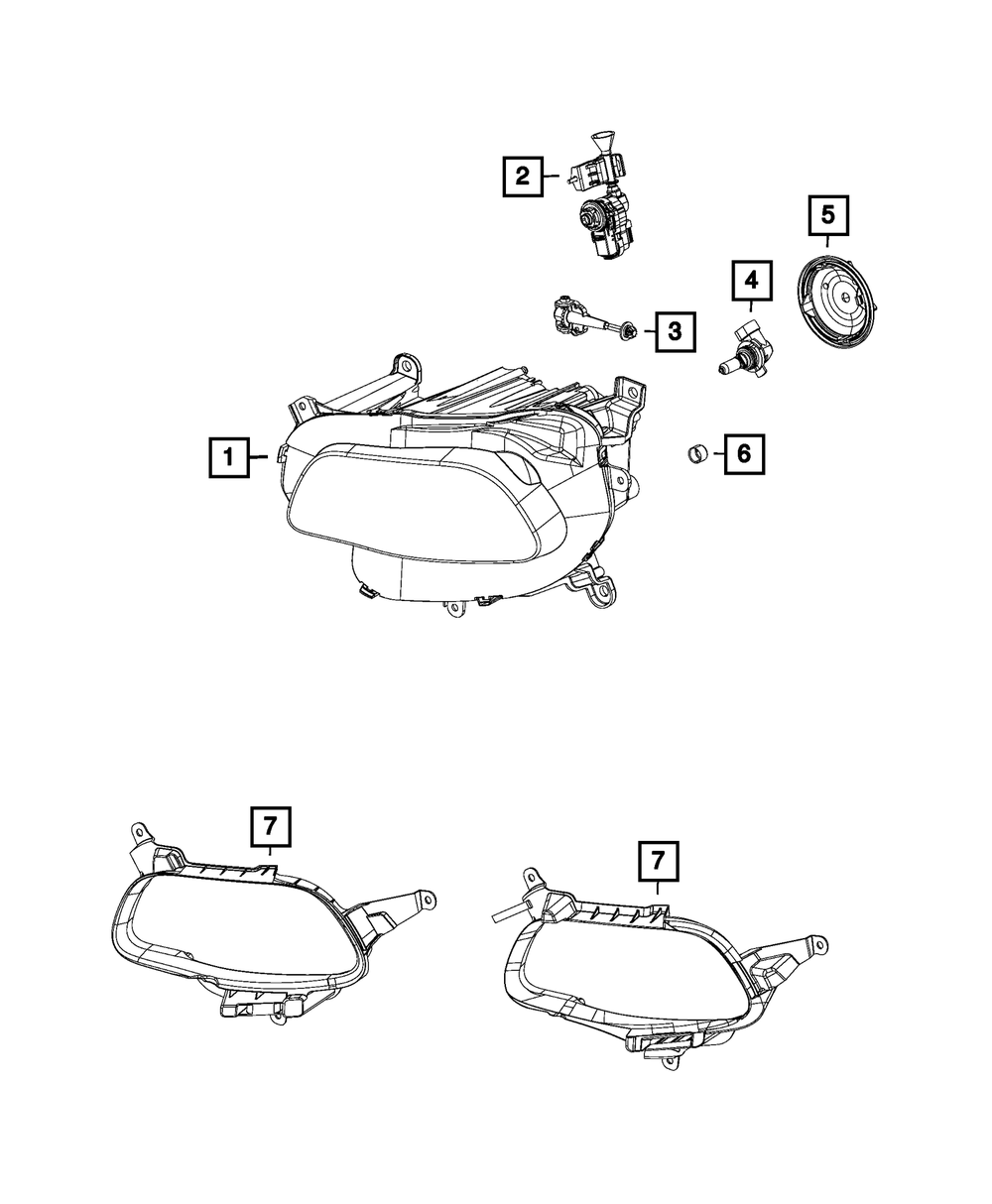 2
5
4
3
1
6
7
7