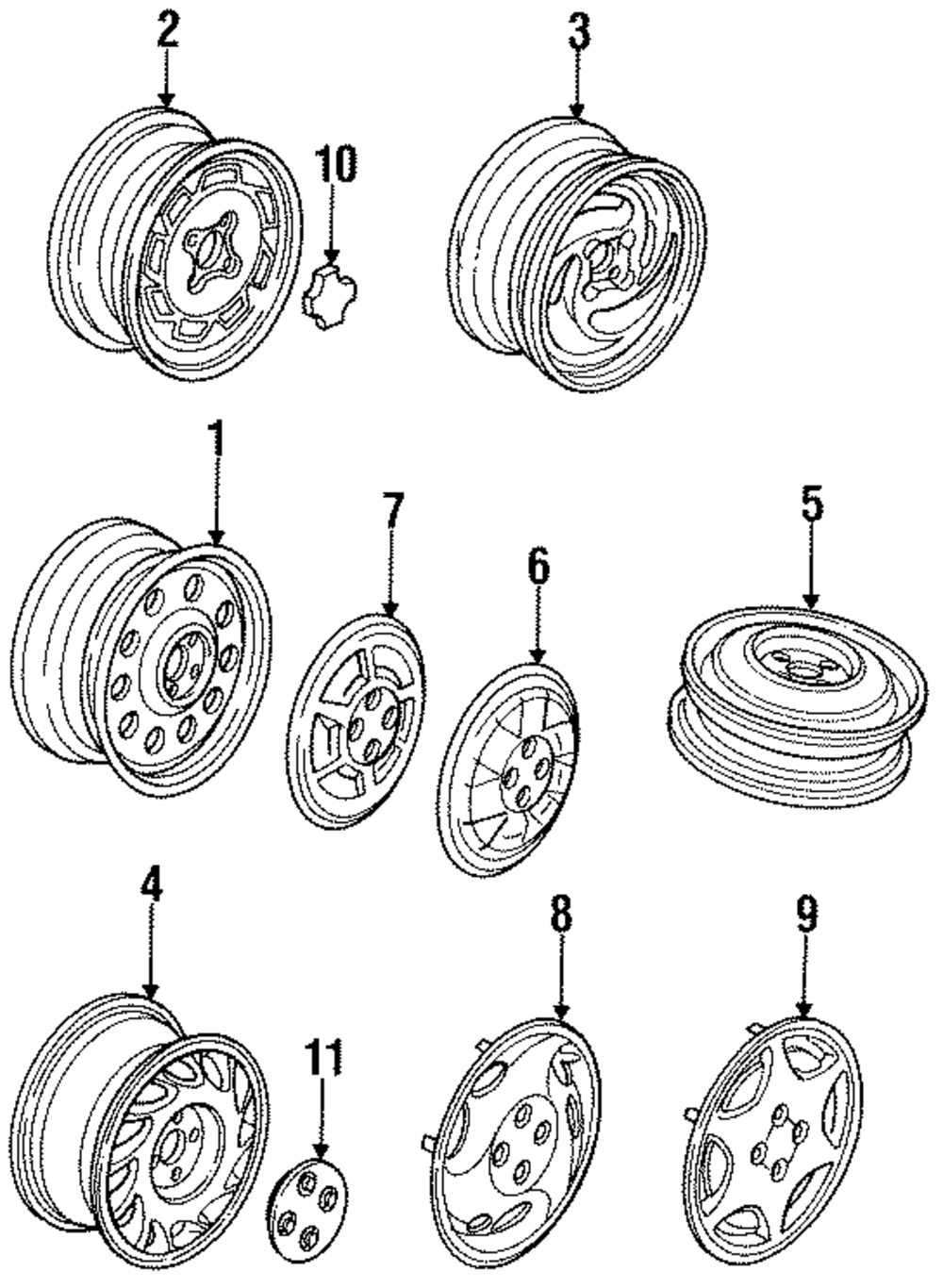 2
3
10
1
7
6
5
4
8
9
11