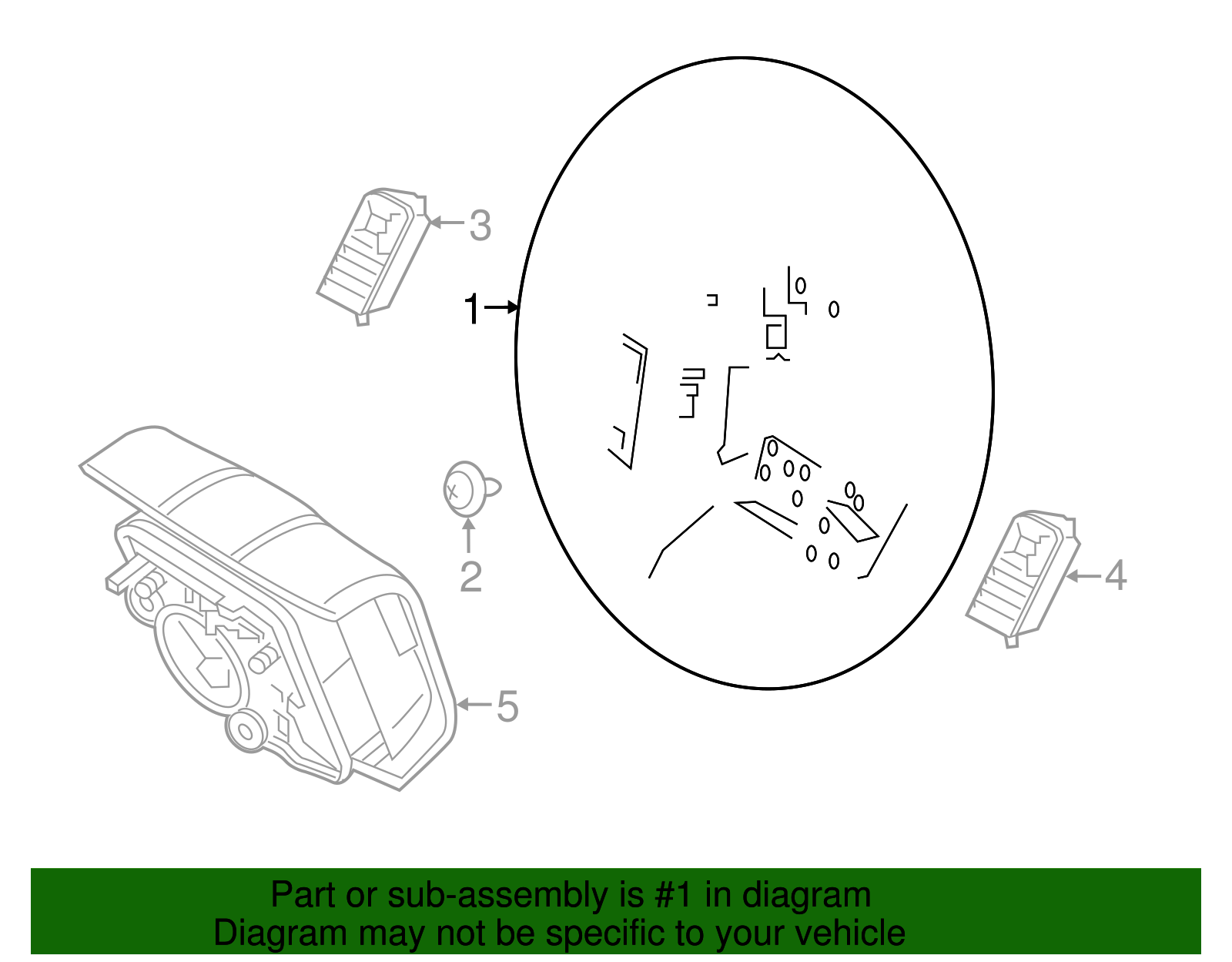 3

1

2

4

5

Part or sub-assembly is #1 in diagram
Diagram may not be specific to your vehicle