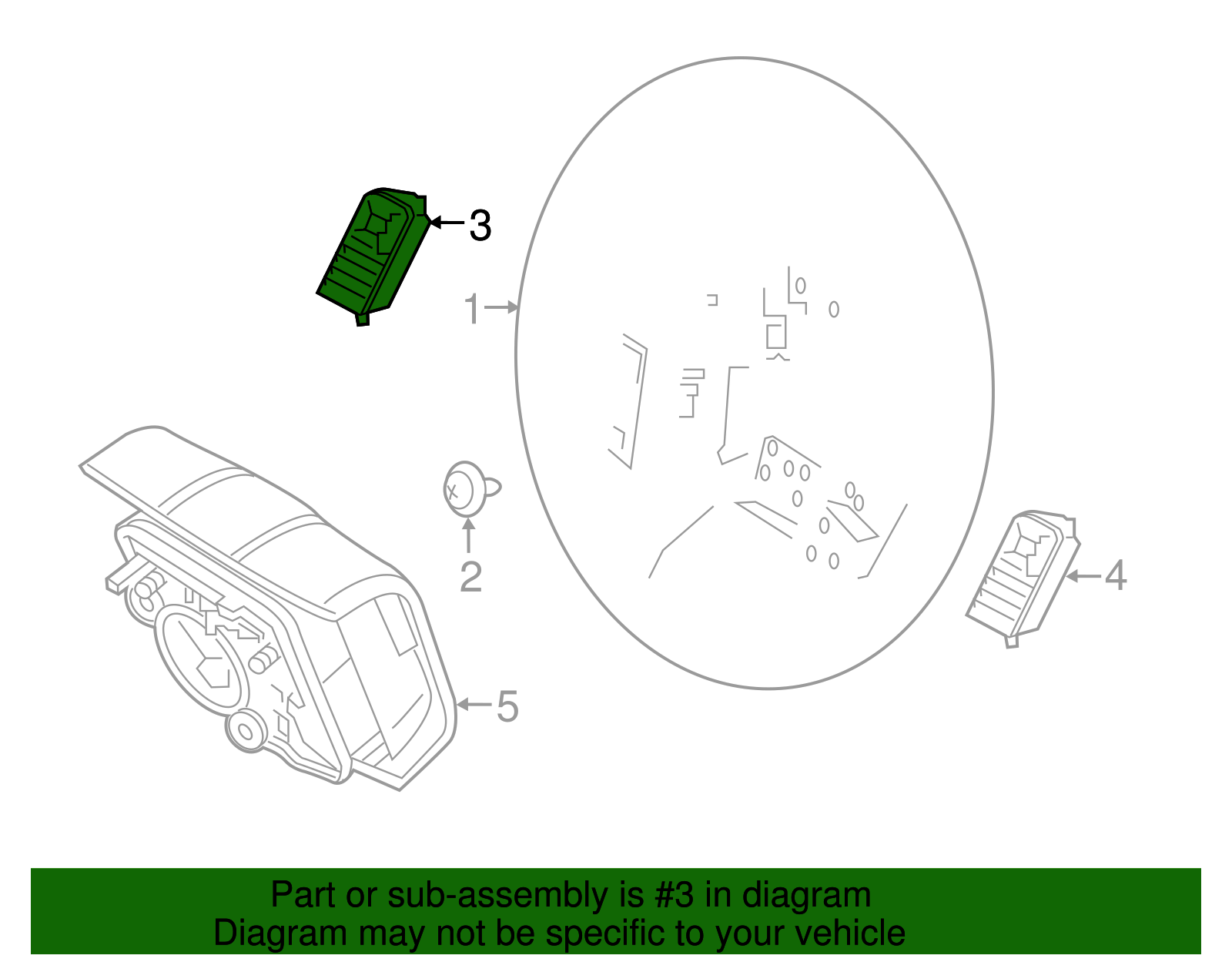 3
1
2
4
5

Part or sub-assembly is #3 in diagram
Diagram may not be specific to your vehicle