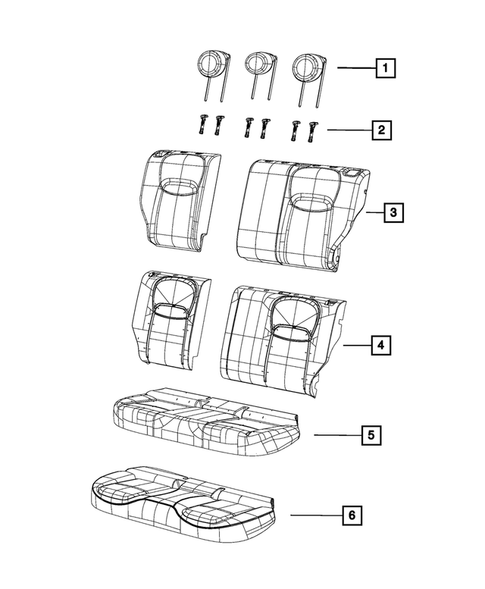 1
2
3
4
5
6