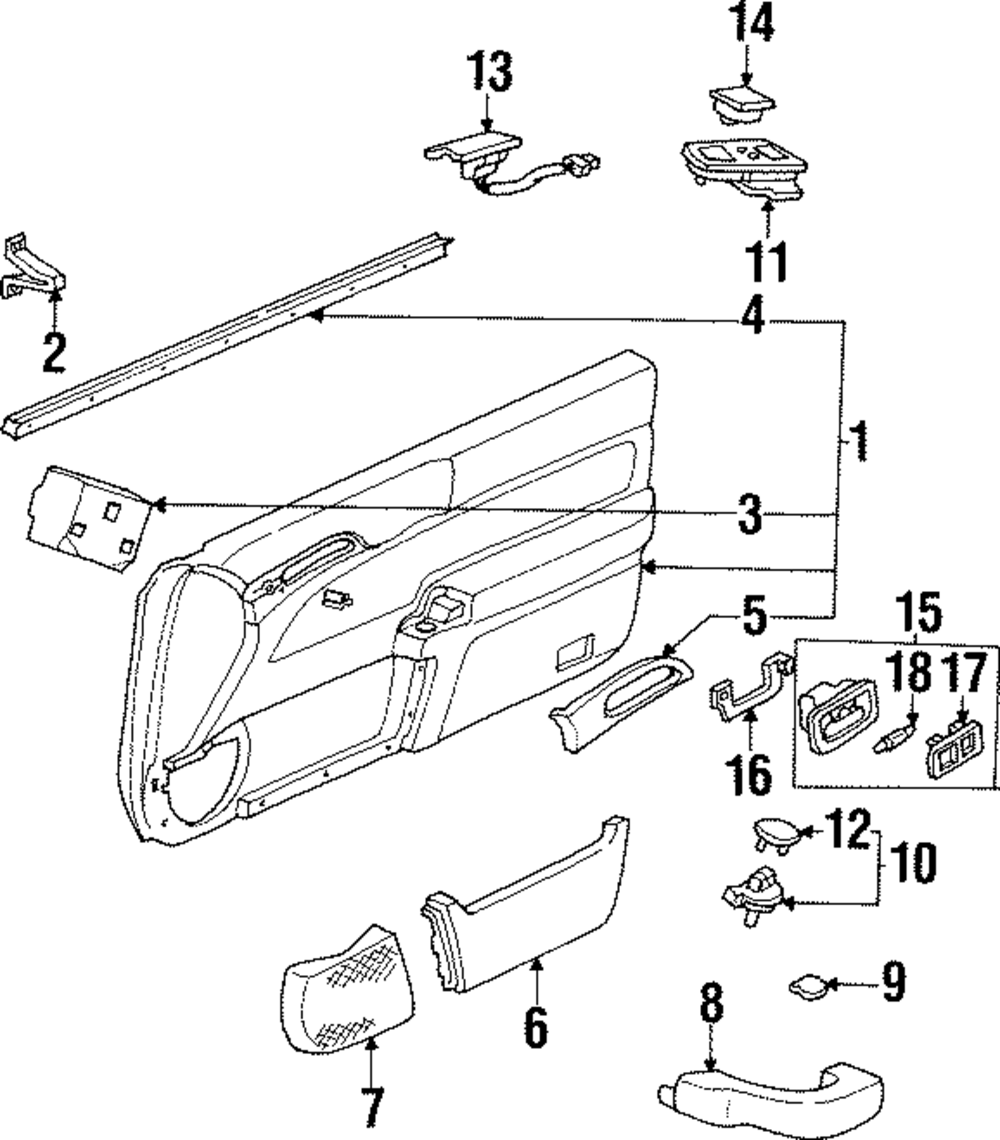 14
13
11
2
4
1
3
5
15
18
17
16
12
10
6
9
8
7