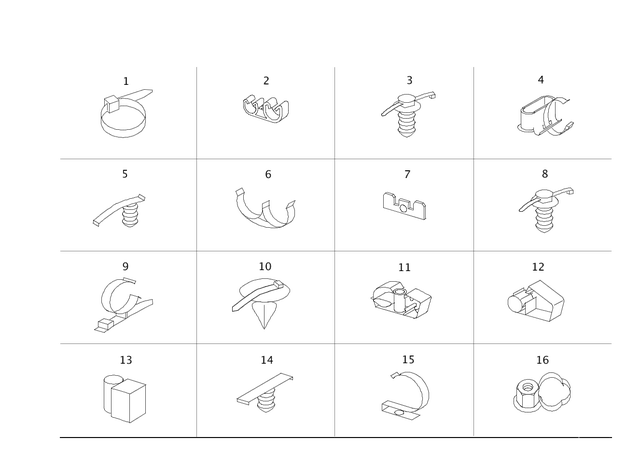 | 1 | 2 | 3 | 4 |
|---|---|---|---|
| 5 | 6 | 7 | 8 |
| 9 | 10 | 11 | 12 |
| 13 | 14 | 15 | 16 |