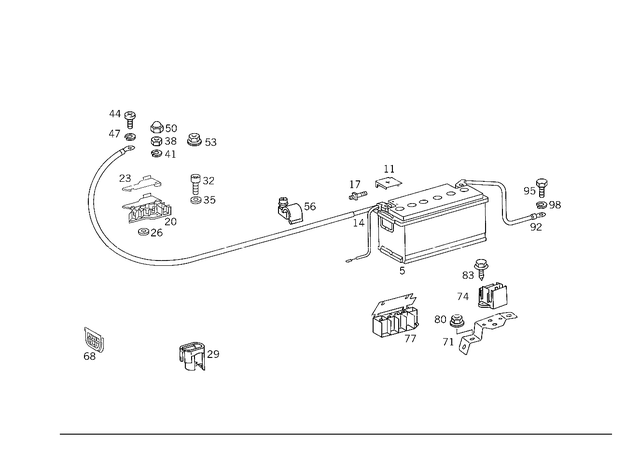 44
47
50
38
41
53
23
32
35
20
26
56
17
11
14
5
95
98
92
83
74
80
71
77
68
29