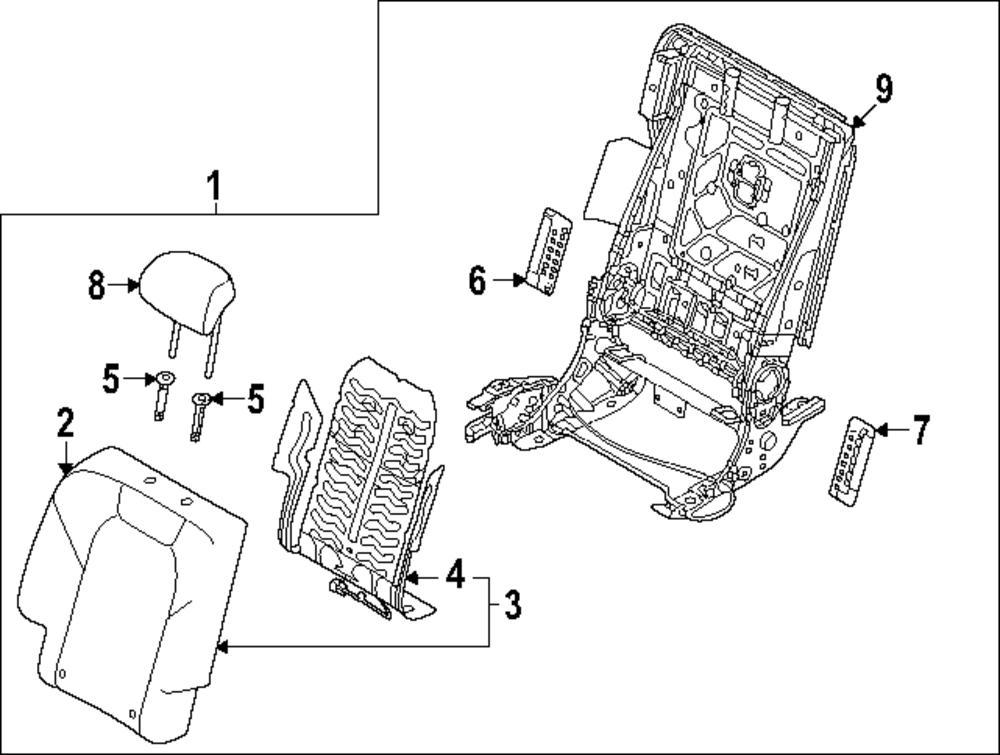 1
9
8
6
5
5
2
7
4
3