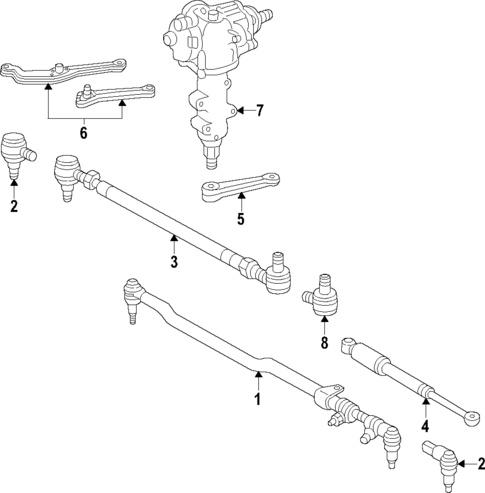 7
6
2
5
3
8
1
4
2