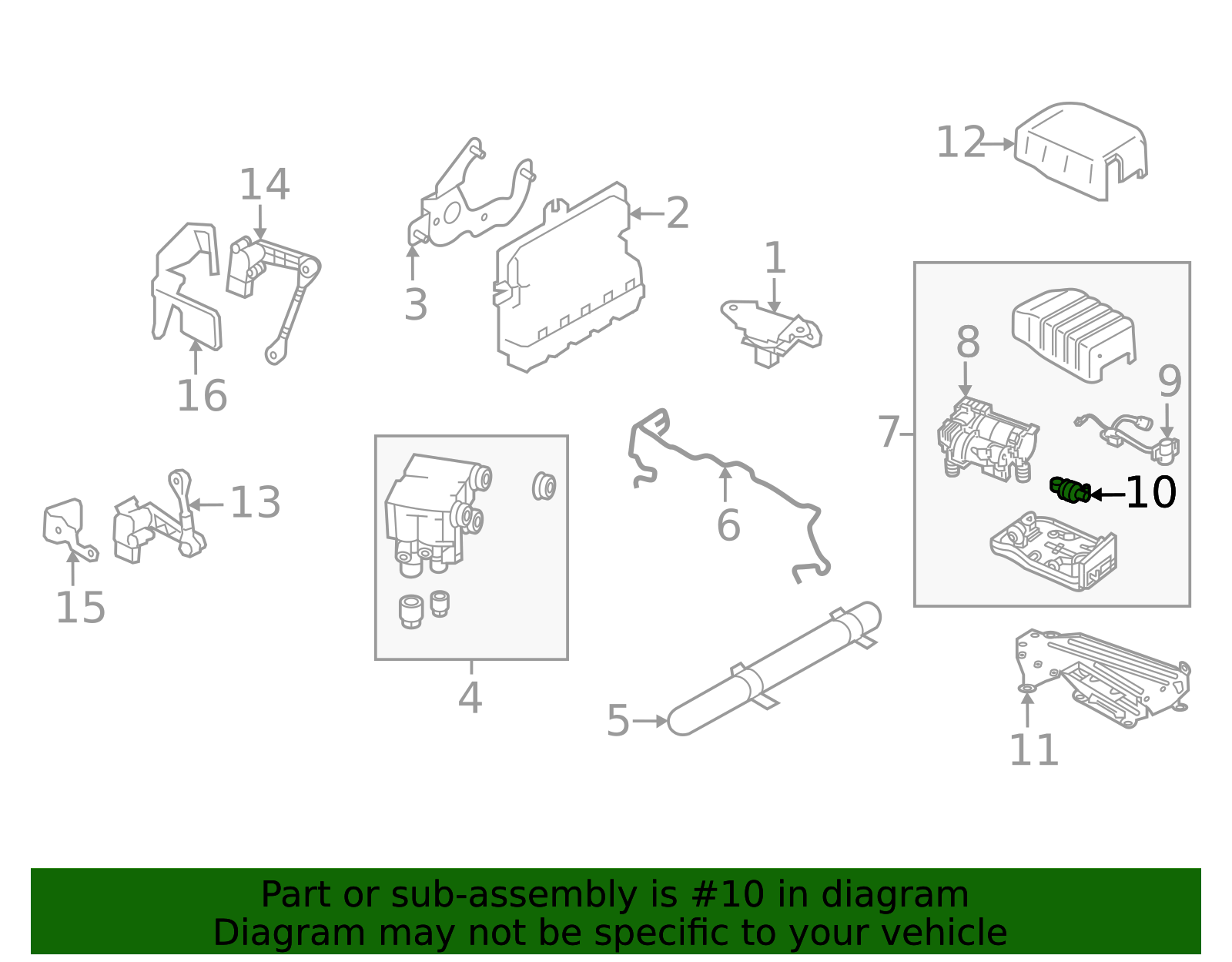 12
14
2
3
1
16
8
9
7
10
13
6
15
4
5
11

Part or sub-assembly is #10 in diagram
Diagram may not be specific to your vehicle