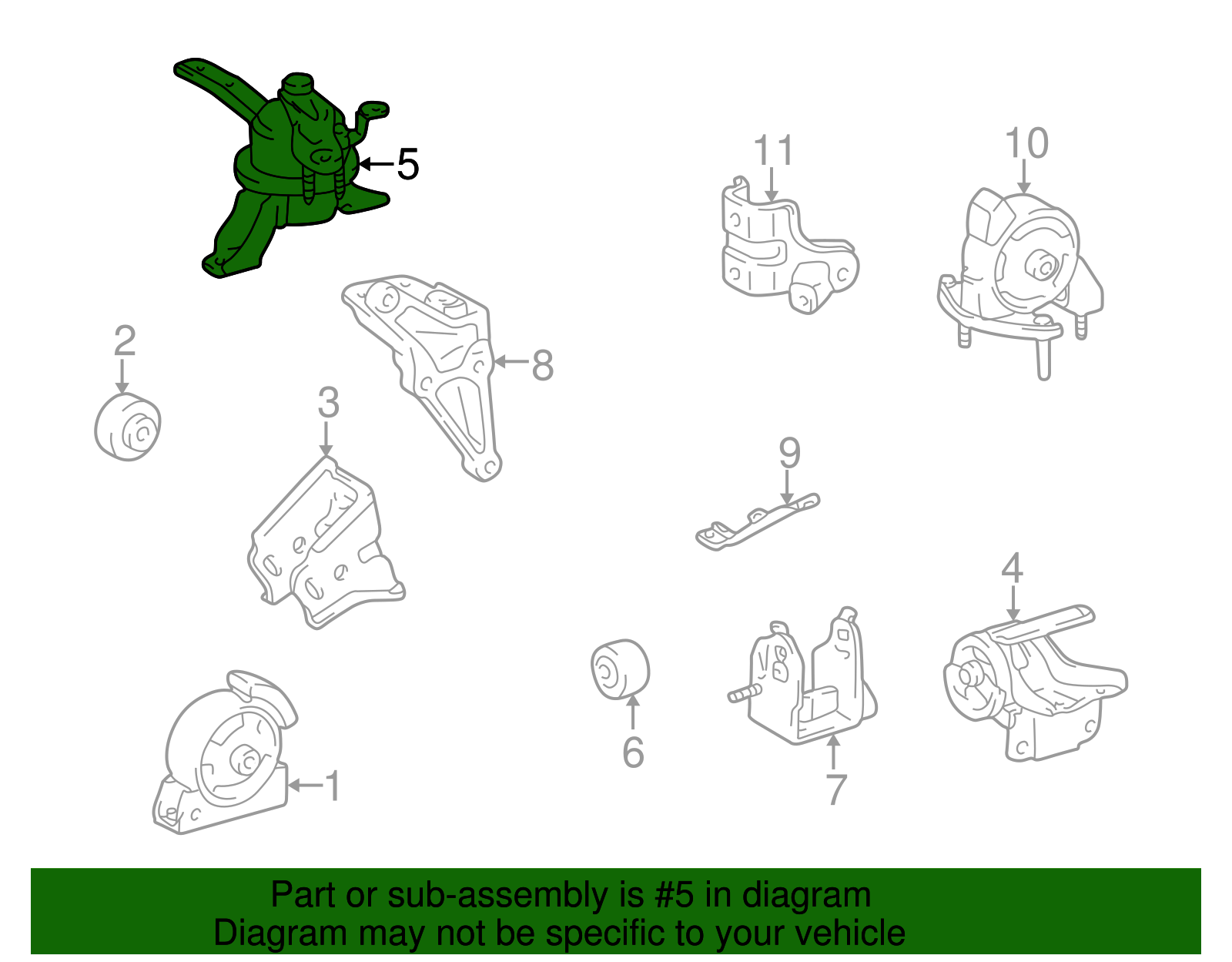 5
11
10
2
8
3
9
4
6
7
1

Part or sub-assembly is #5 in diagram
Diagram may not be specific to your vehicle