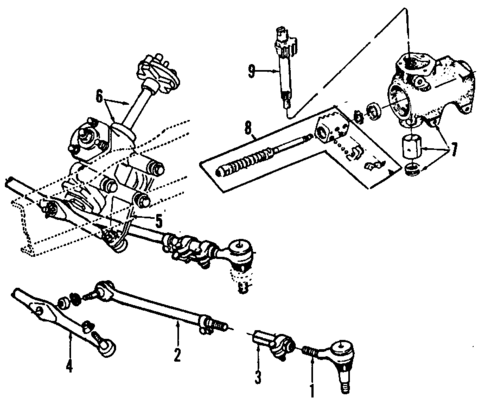 9
6
8
7
5
4
2
3
1