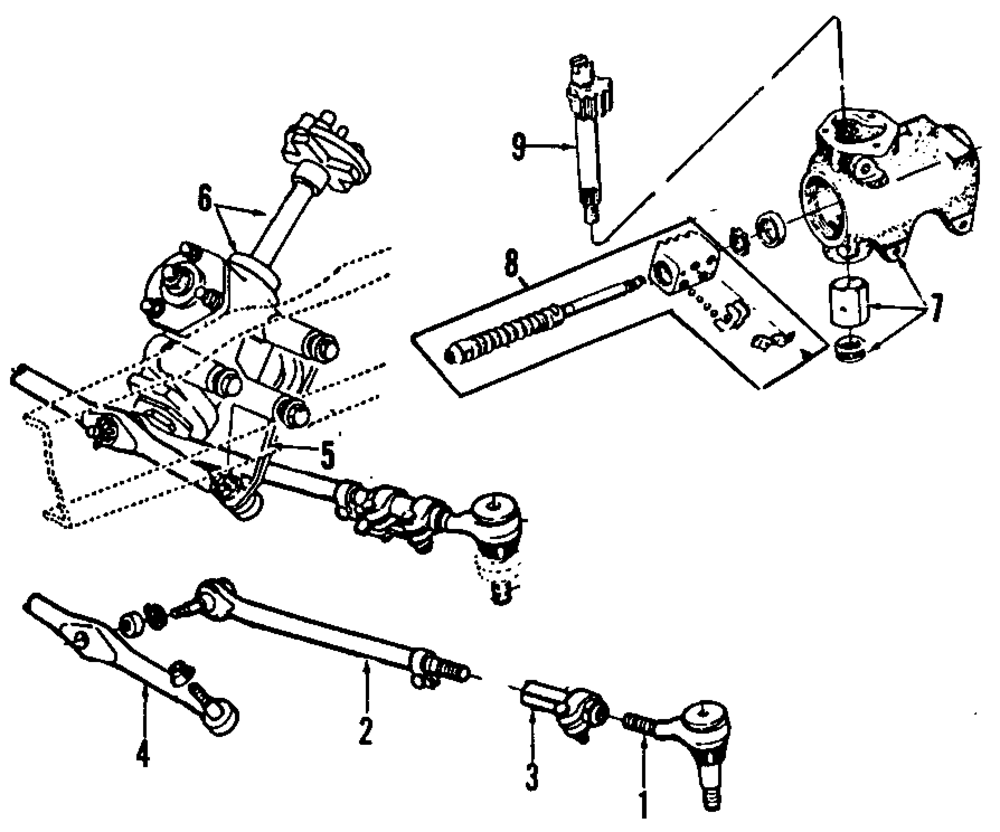 9
6
8
7
5
4
2
3
1