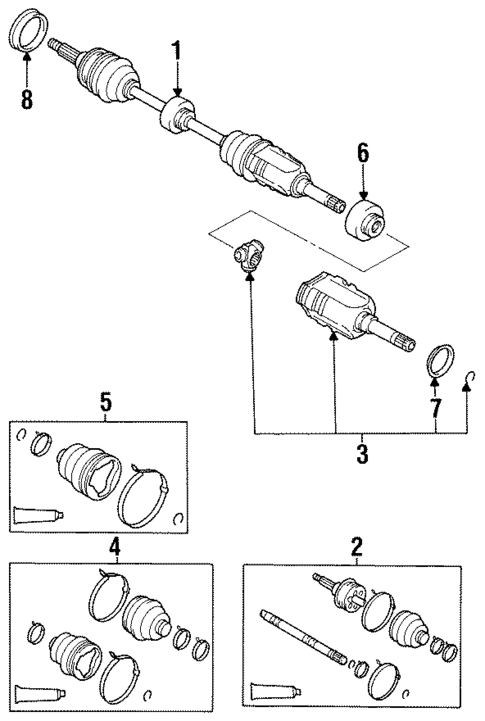 8
1
6
7
3
5
4
2