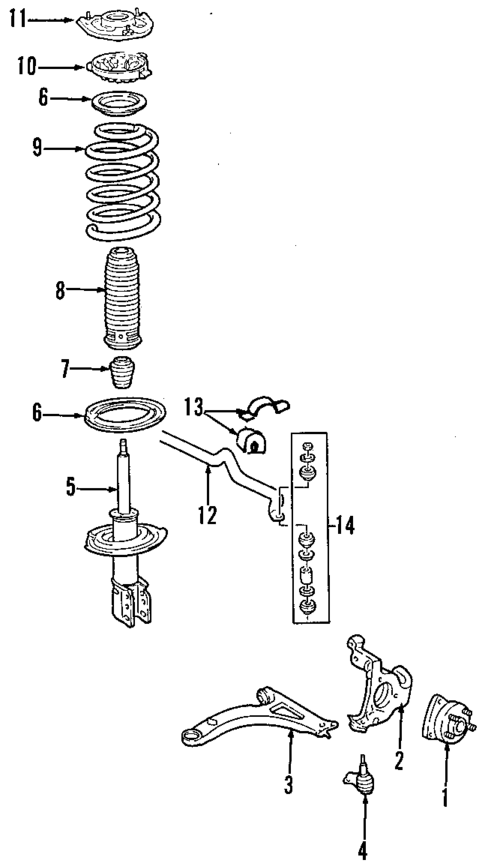 11
10
6
9
8
7
6
13
5
12
14
3
2
1
4