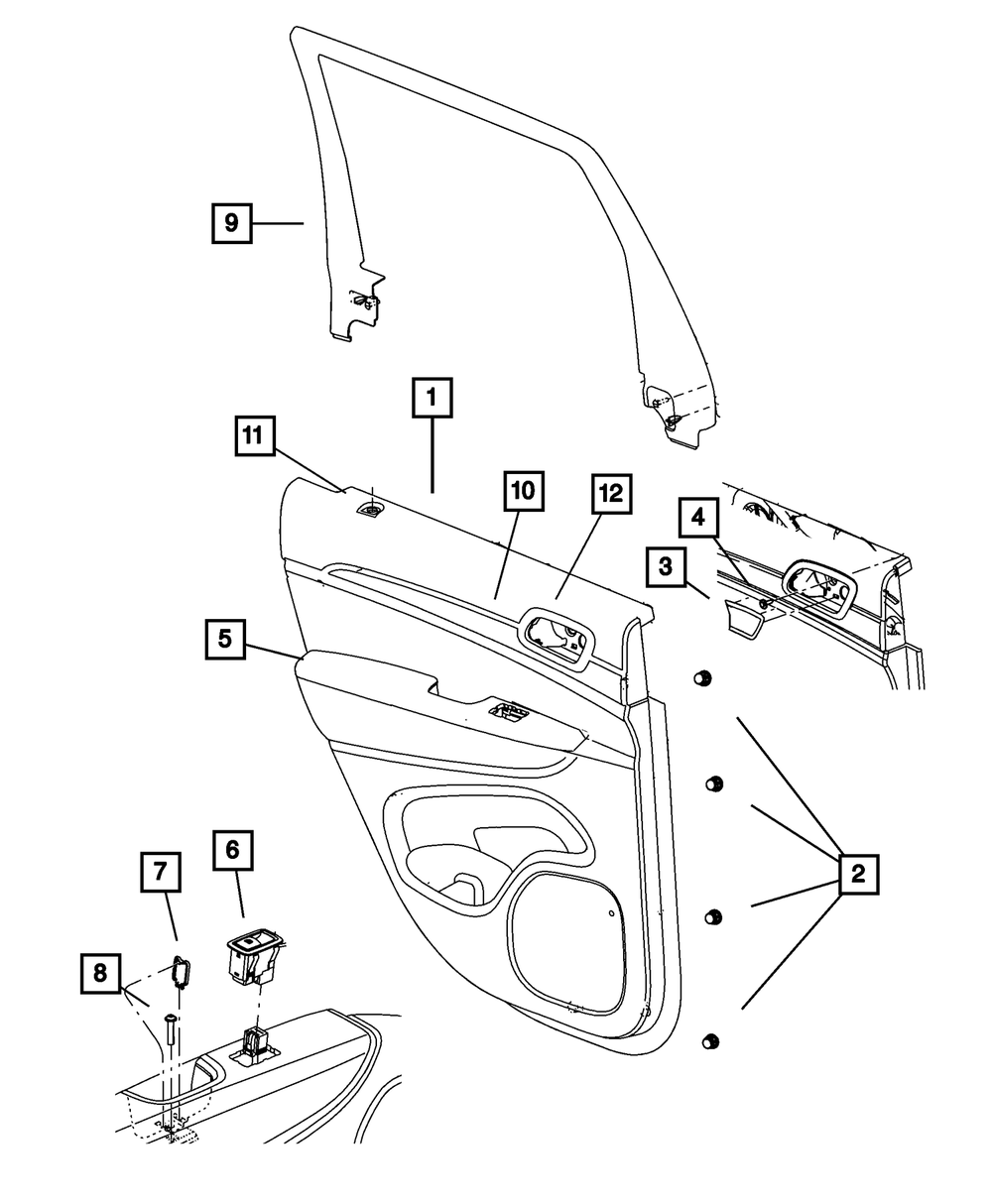 9

1

11

10

12

4

3

5

2

6

7

8