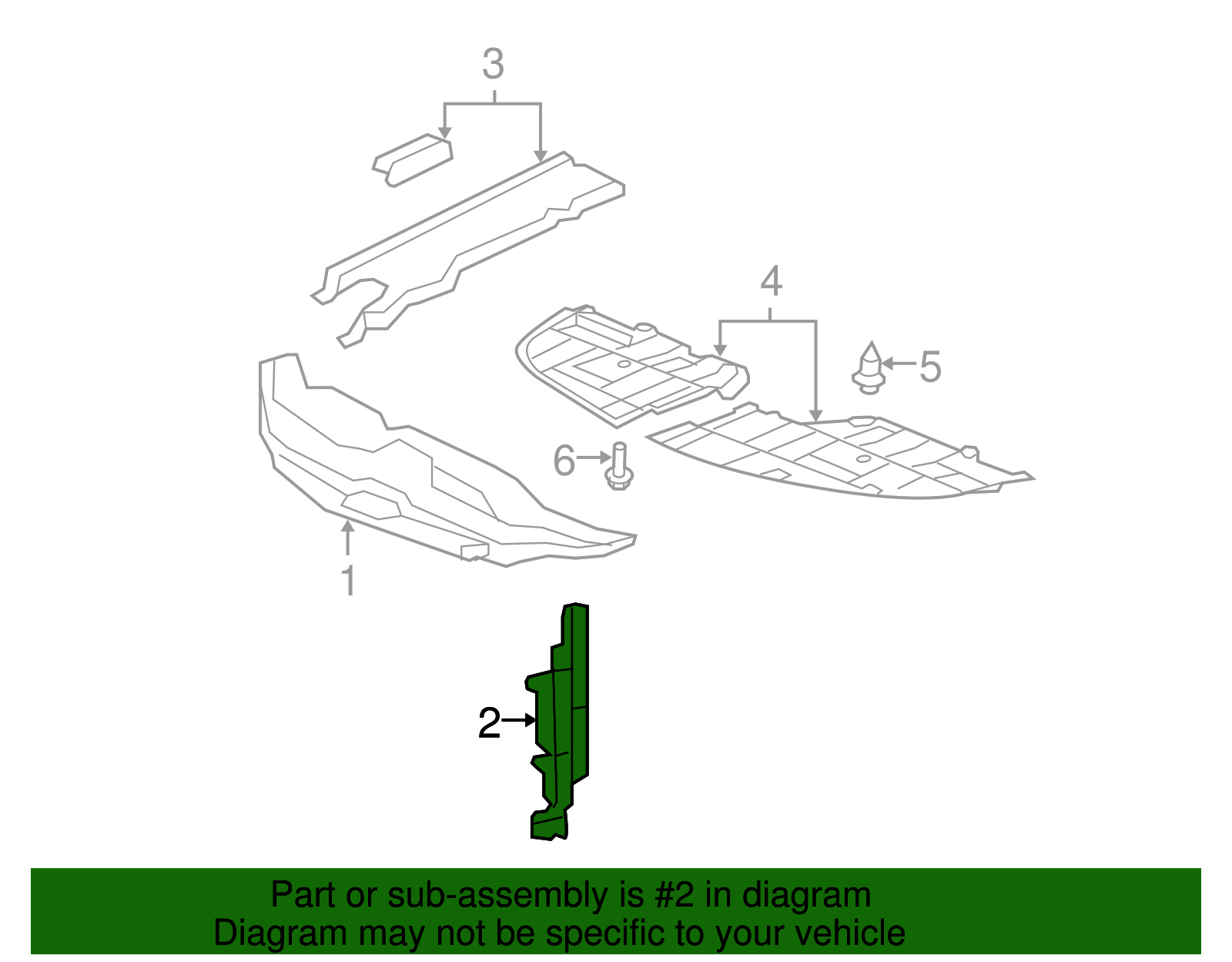 3

4

5

6

1

2

Part or sub-assembly is #2 in diagram
Diagram may not be specific to your vehicle