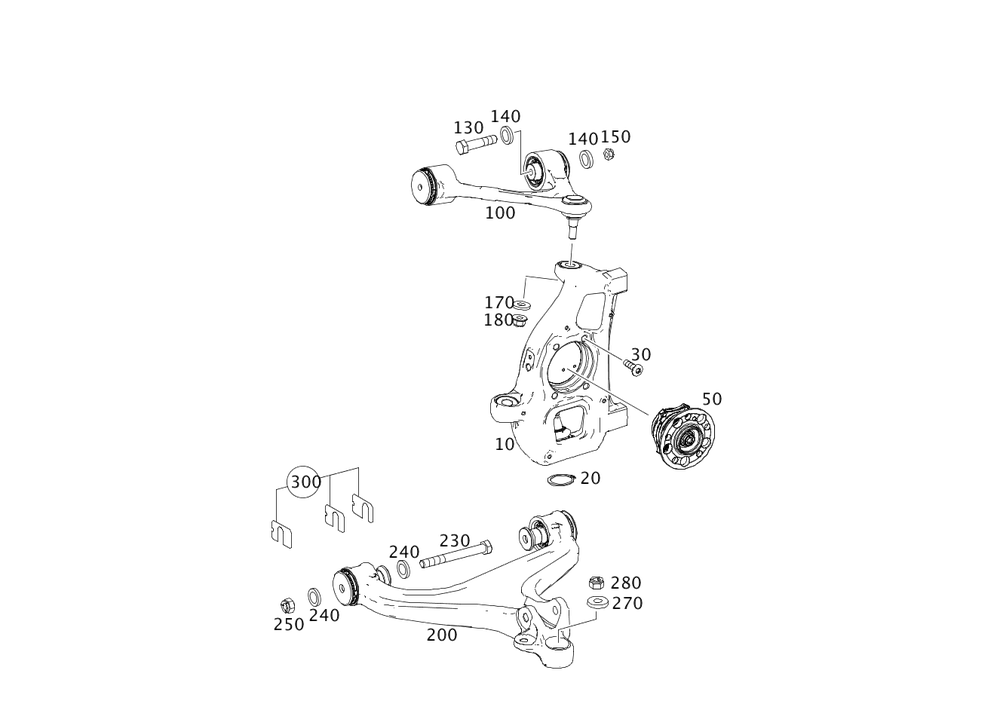 130
140
140
150
100
170
180
30
50
10
20
300
240
230
280
270
250
240
200