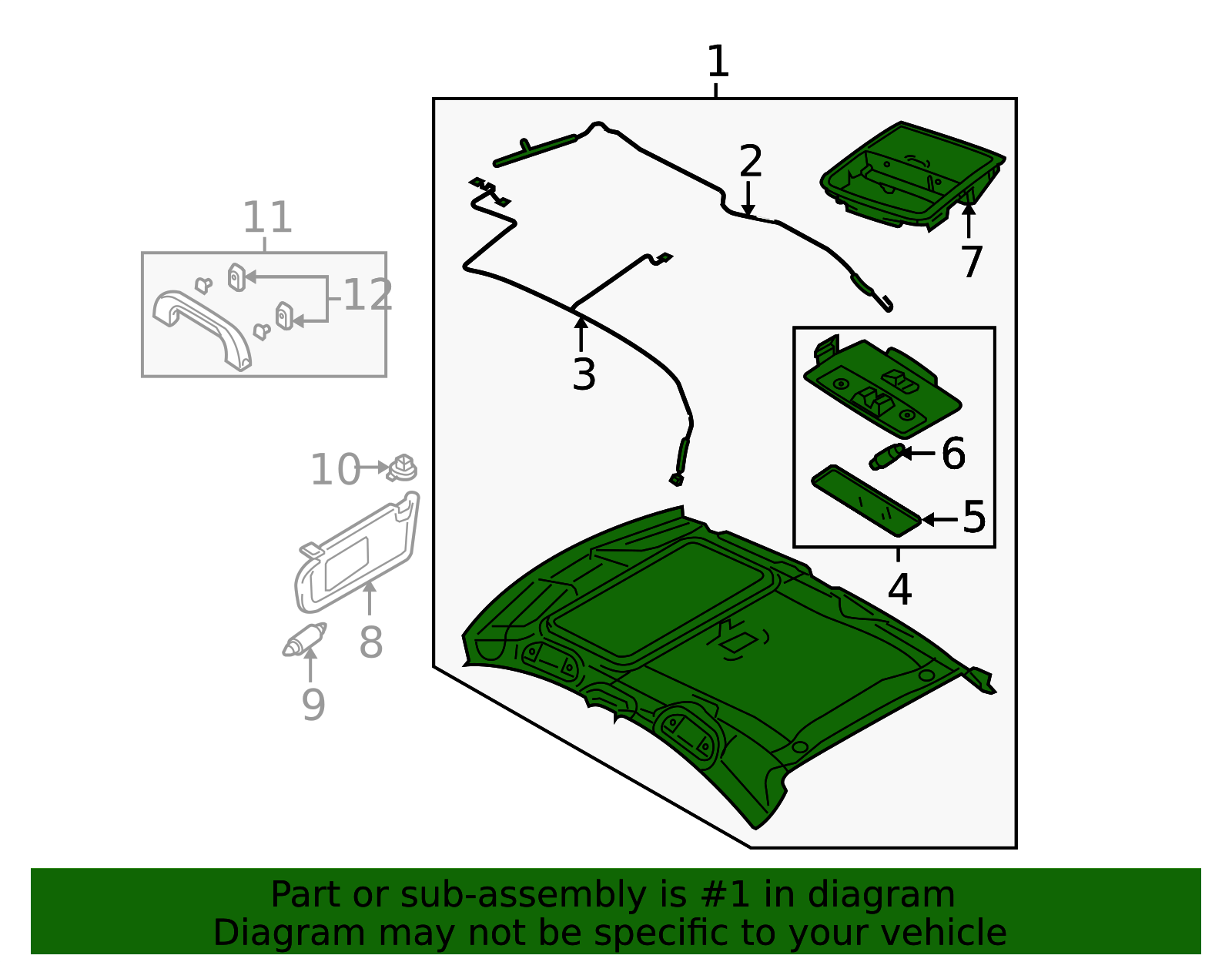 1
2
7
11
12
3
6
5
4
10
8
9

Part or sub-assembly is #1 in diagram
Diagram may not be specific to your vehicle