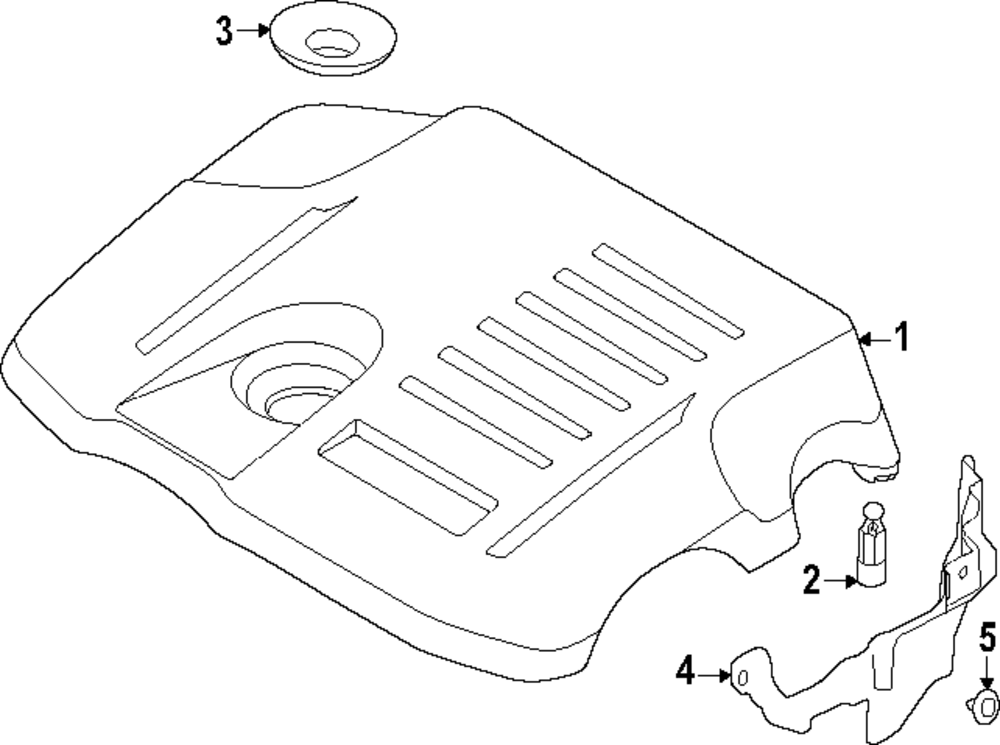 3
1
2
4
5