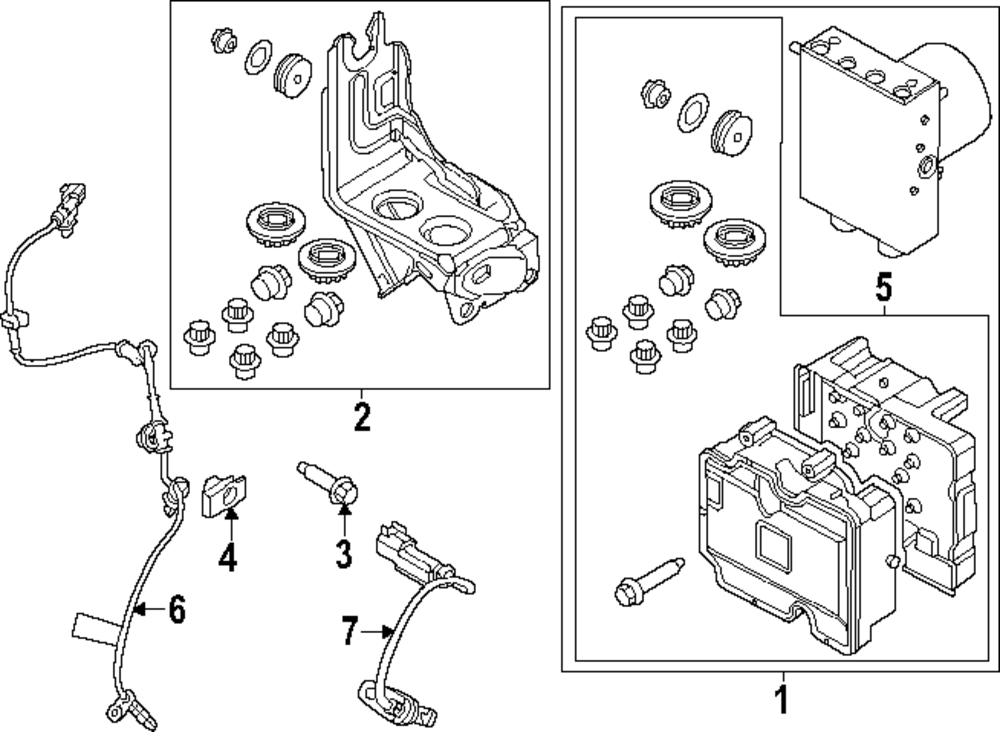 2
5
4
3
6
7
1