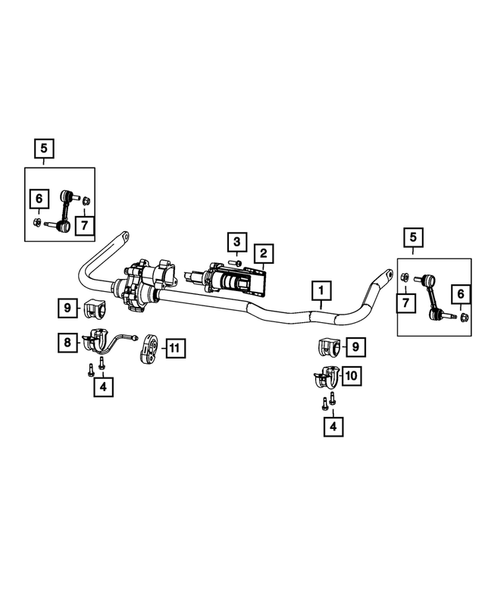 5
6
7
3
2
1
5
7
6
9
8
11
4
9
10
4