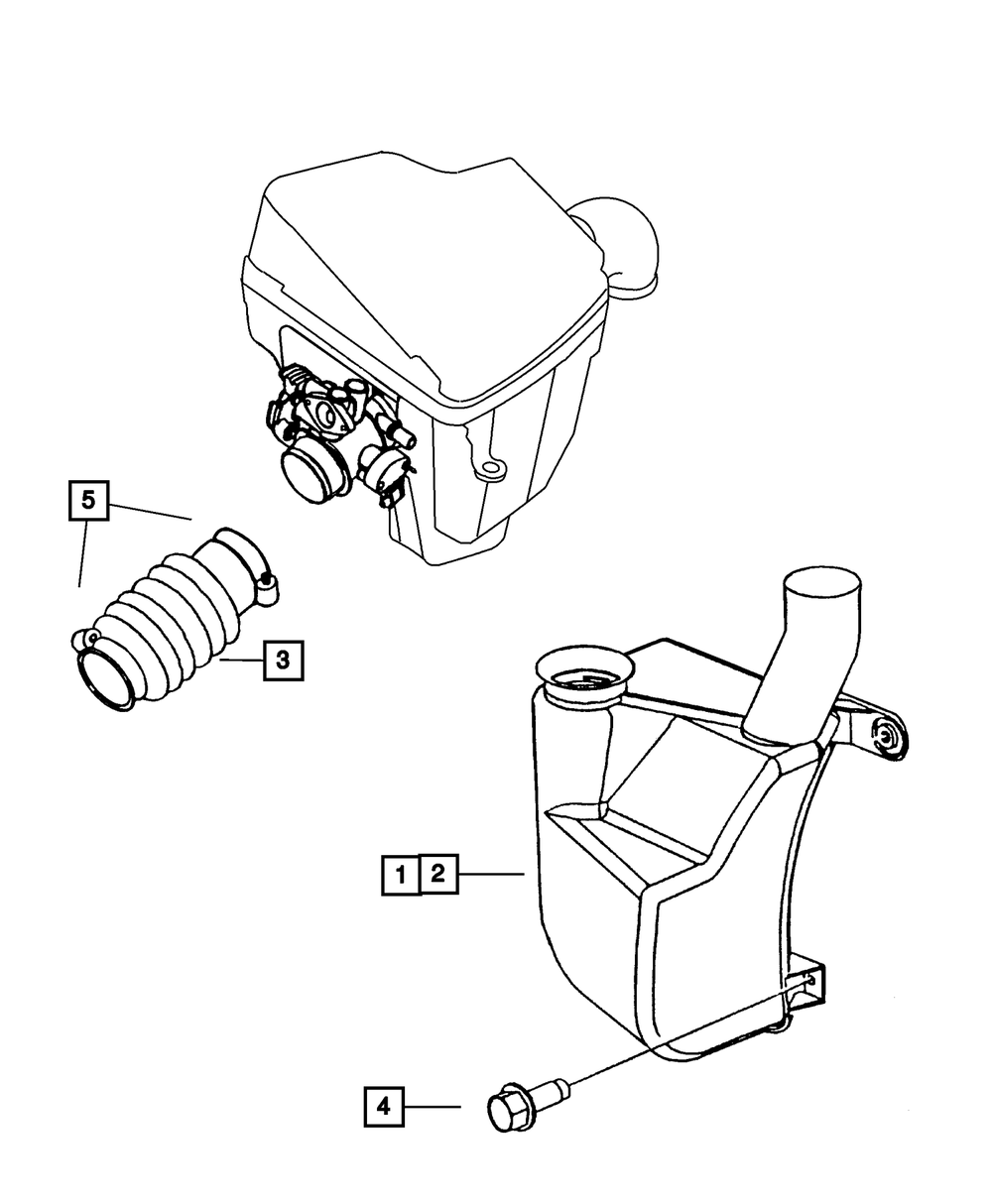 5

3

1 2

4