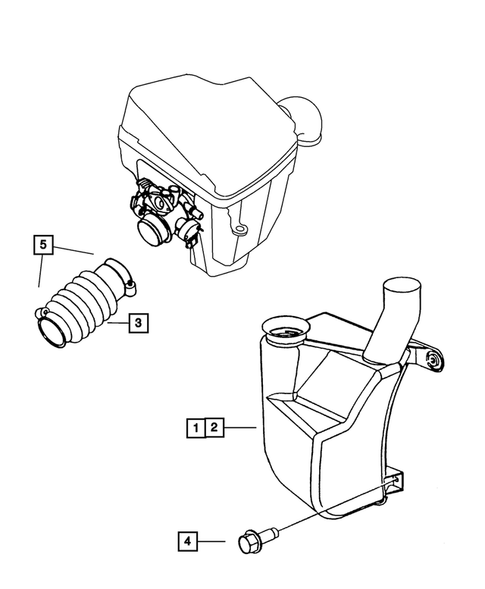 5
3
1 2
4