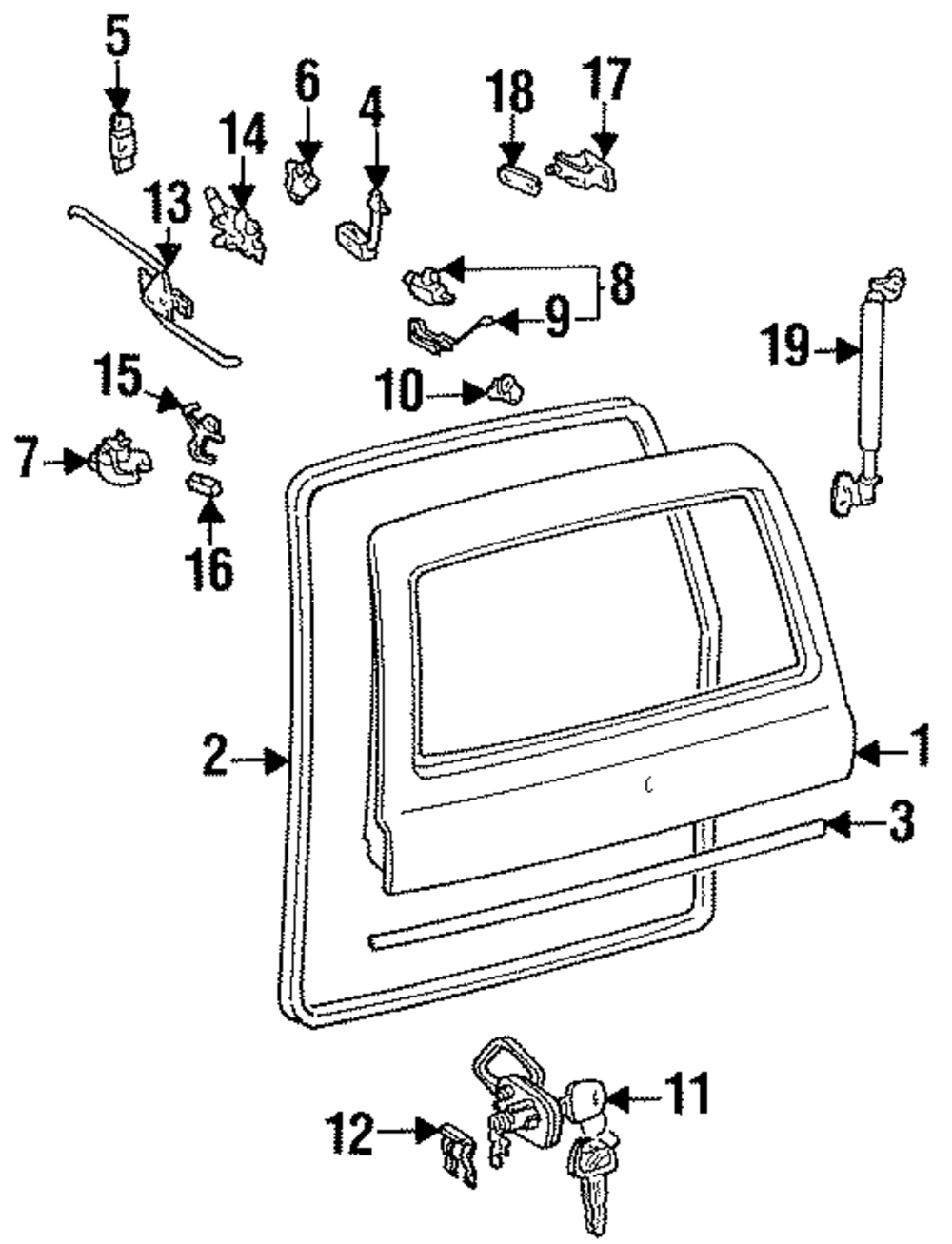 5
6
4
18
17
14
13
8
9
19
15
10
7
16
2
1
3
11
12