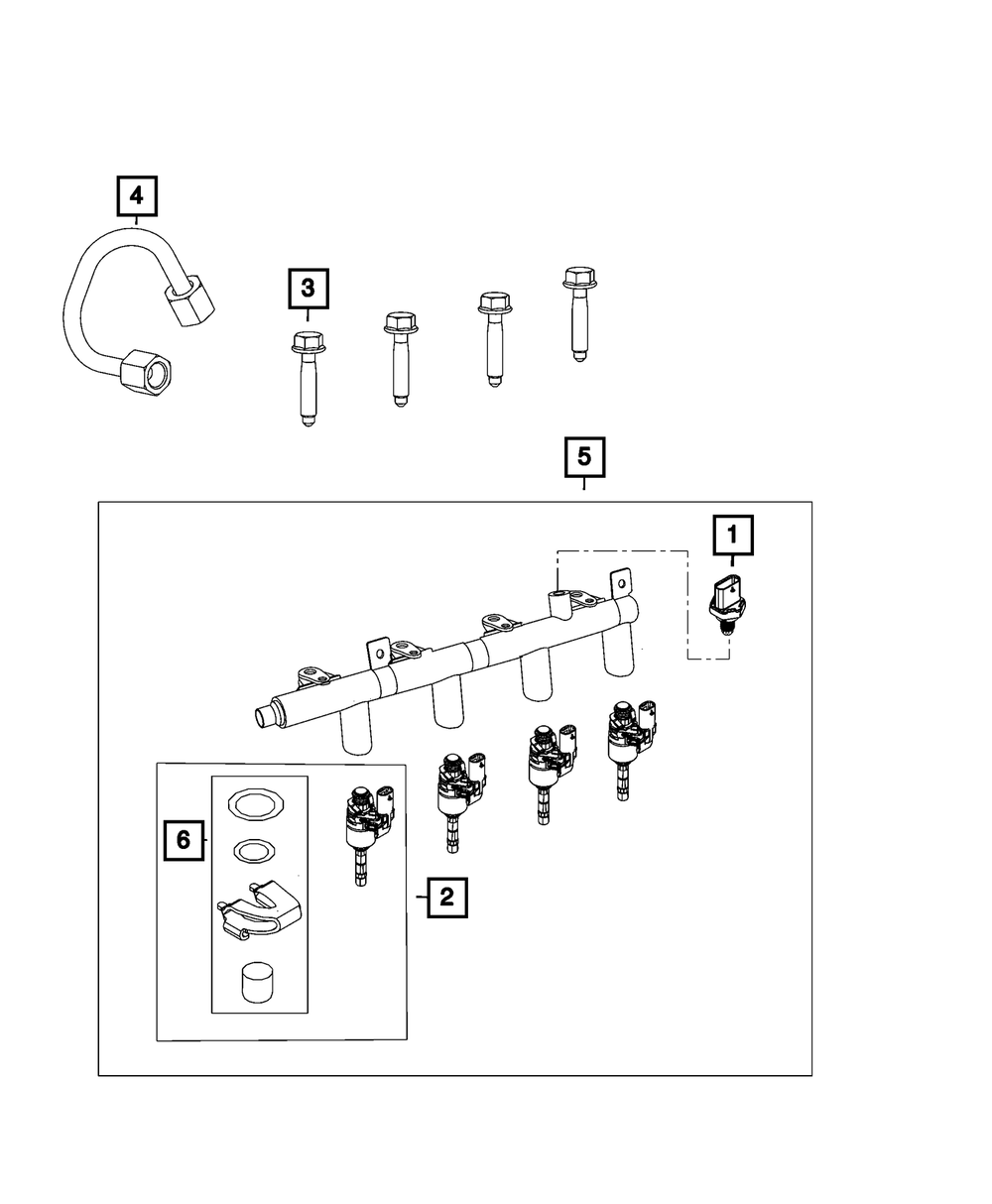 4
3
5
1
6
2