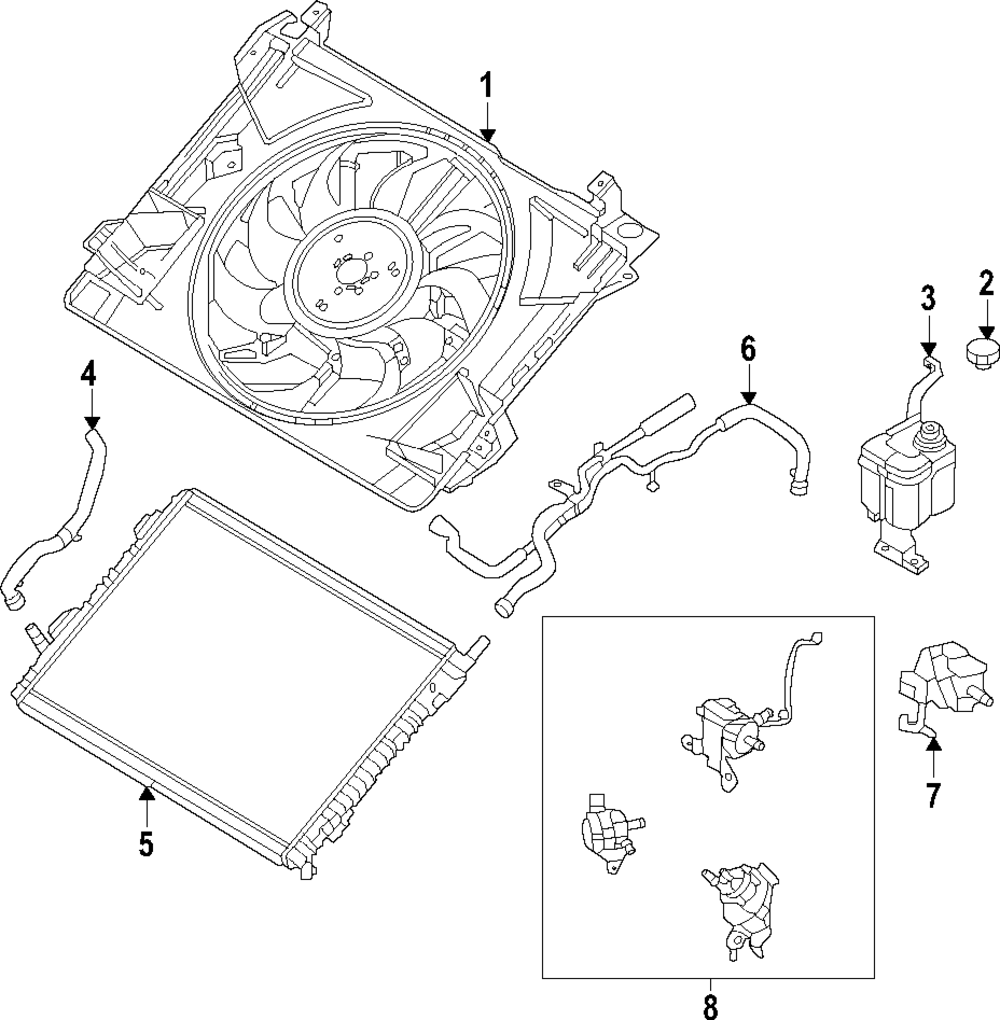 1
2
3
4
6
5
7
8