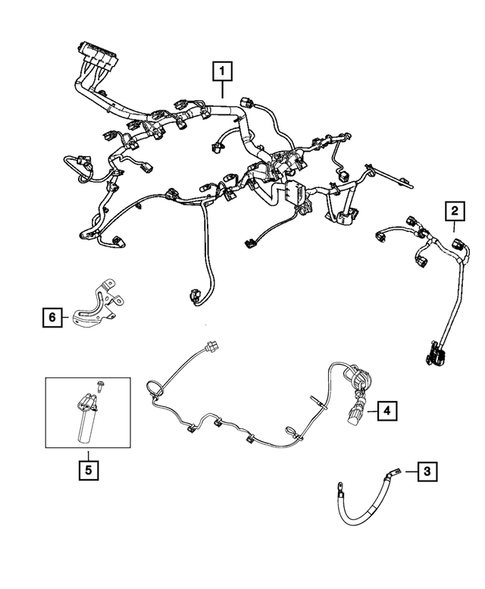 1
2
6
4
5
3