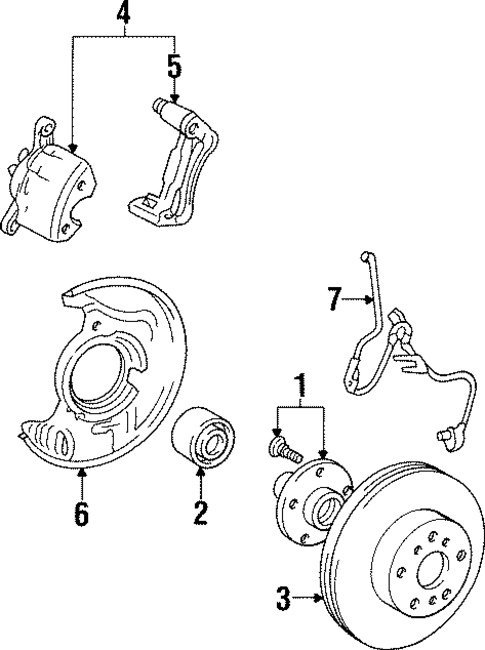 4
5
7
1
6
2
3