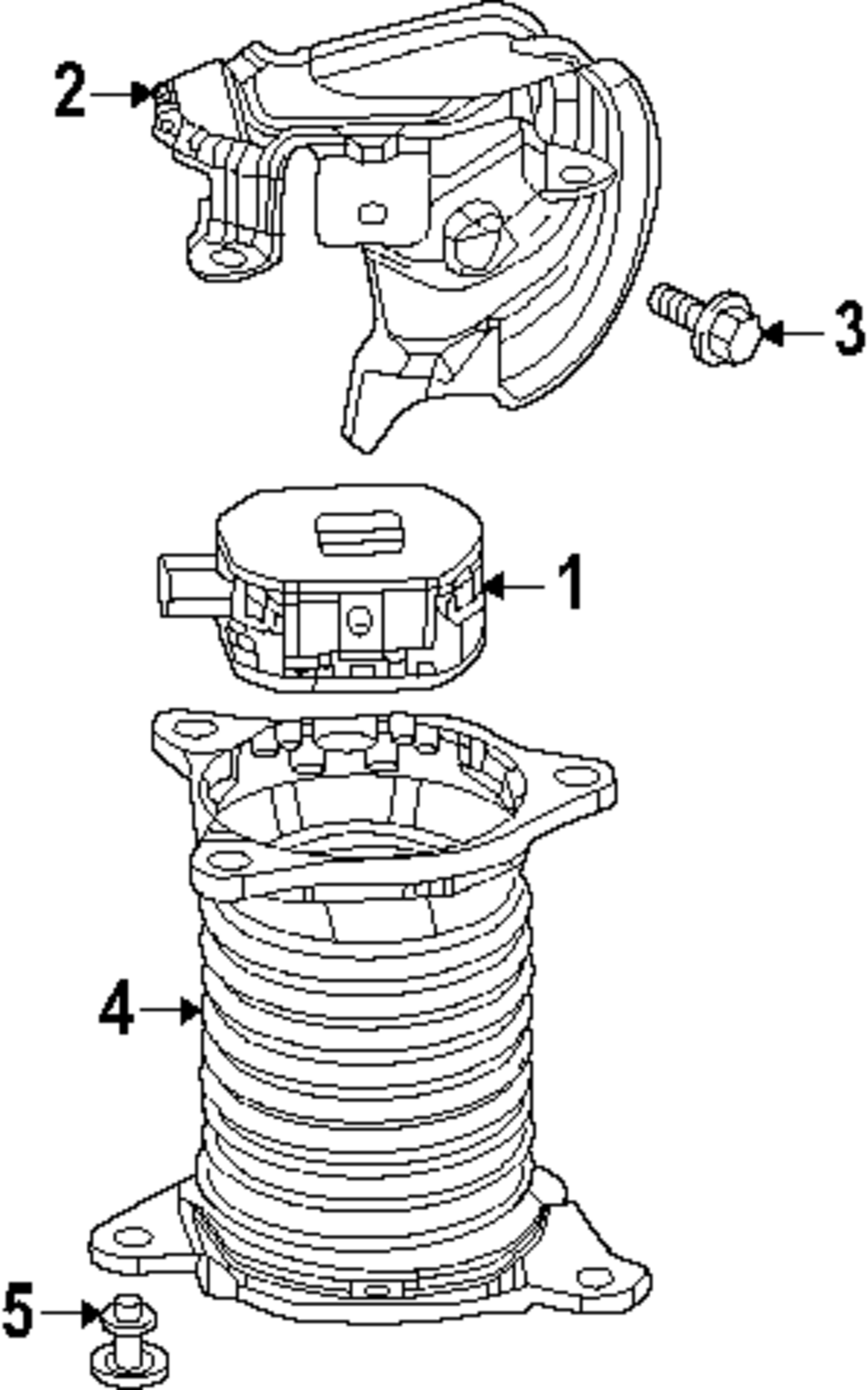 2
3
1
4
5