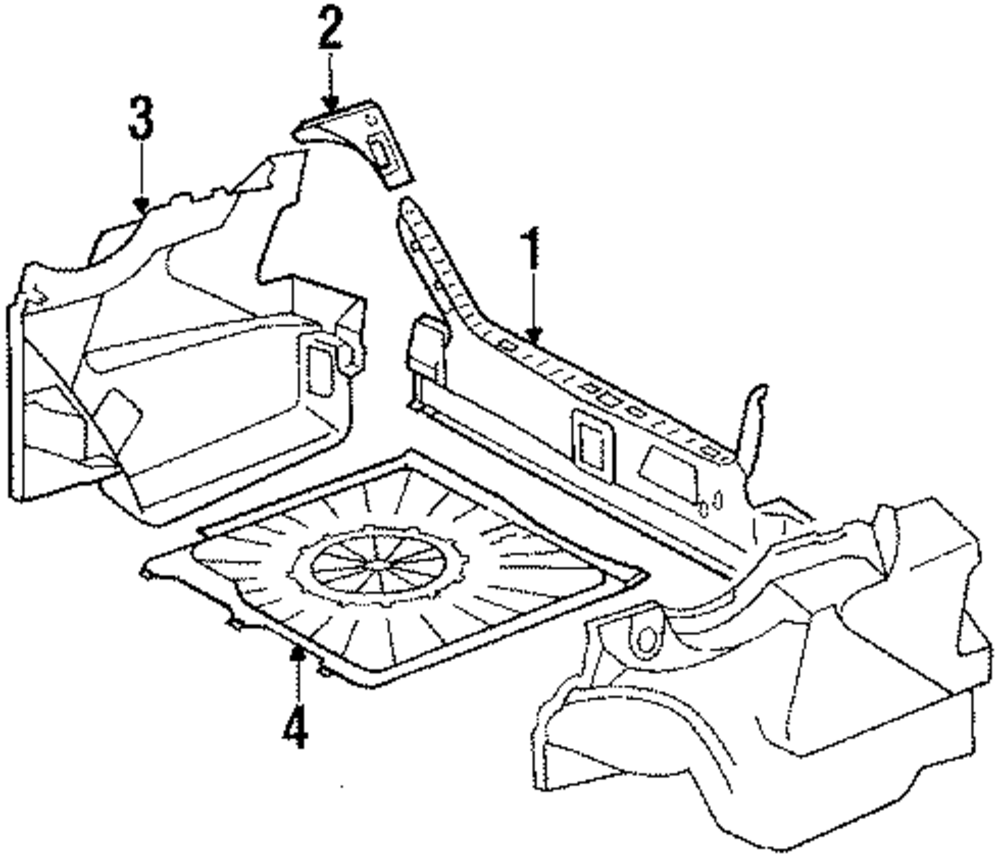 2
3
1
4