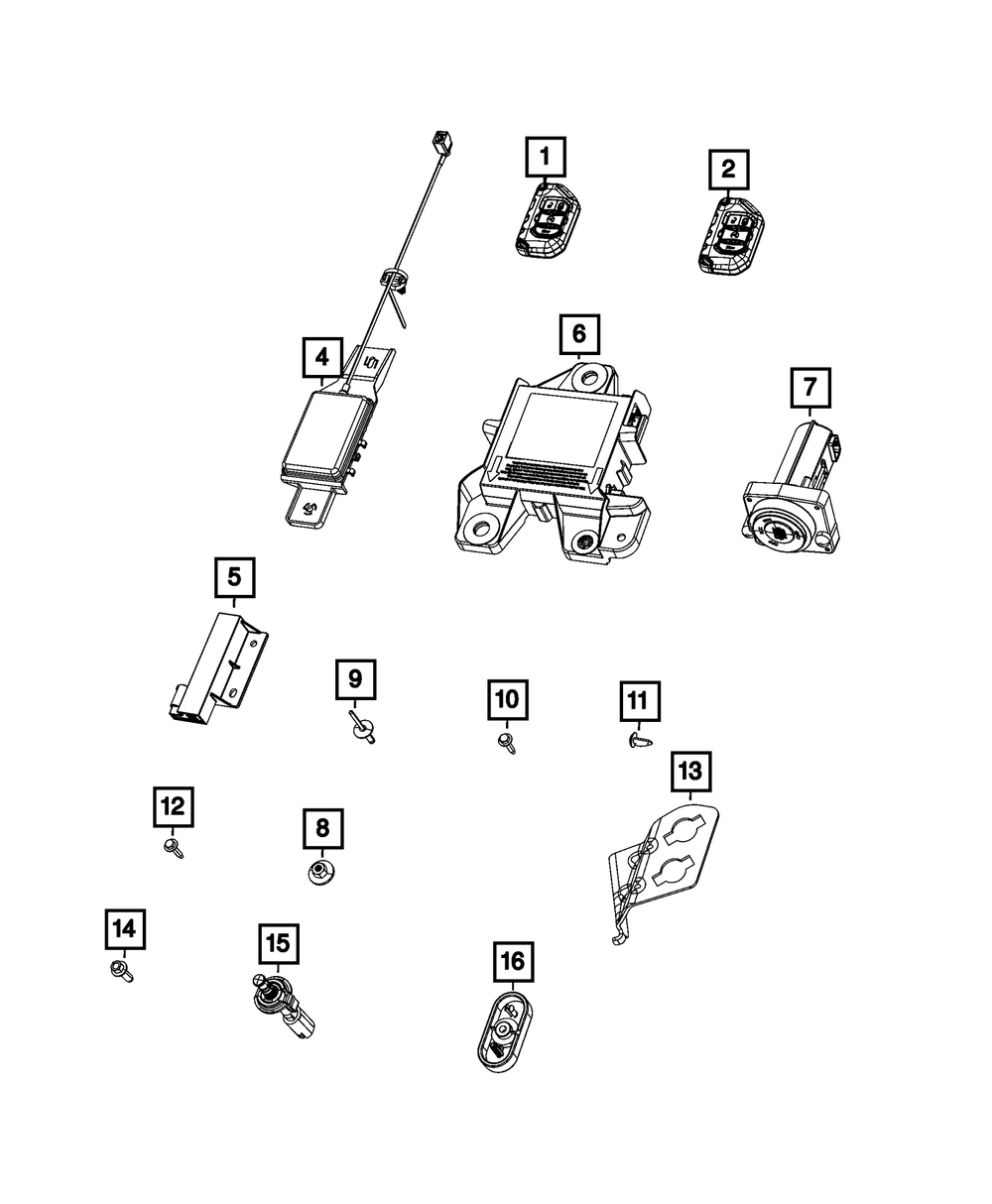 1
2
4
6
7
5
9
10
11
13
12
8
14
15
16