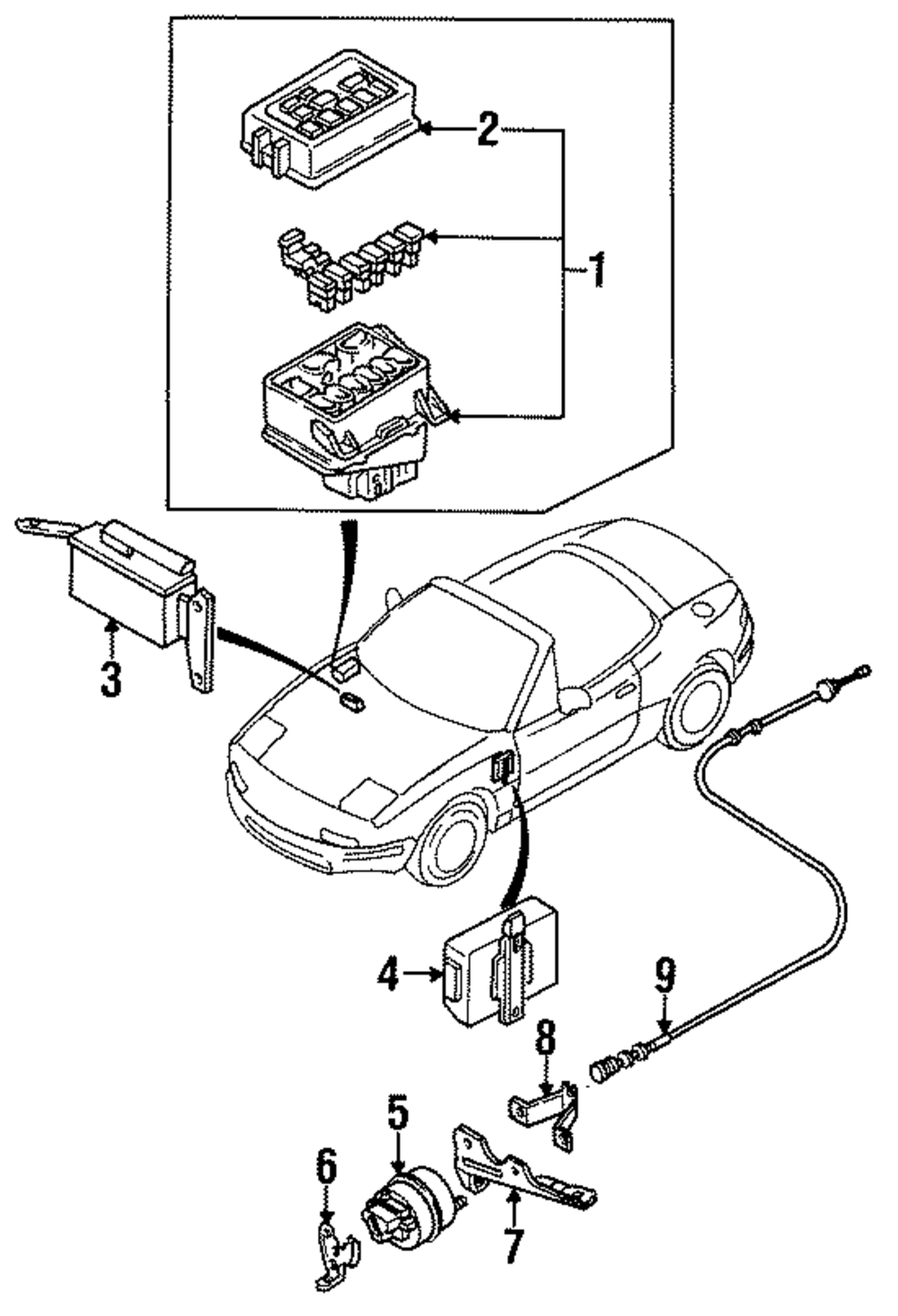 2
1
3
4
9
8
5
6
7