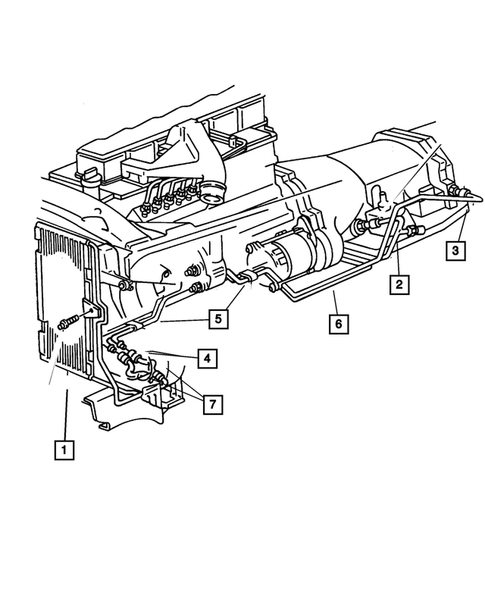 3
2
5
6
4
7
1