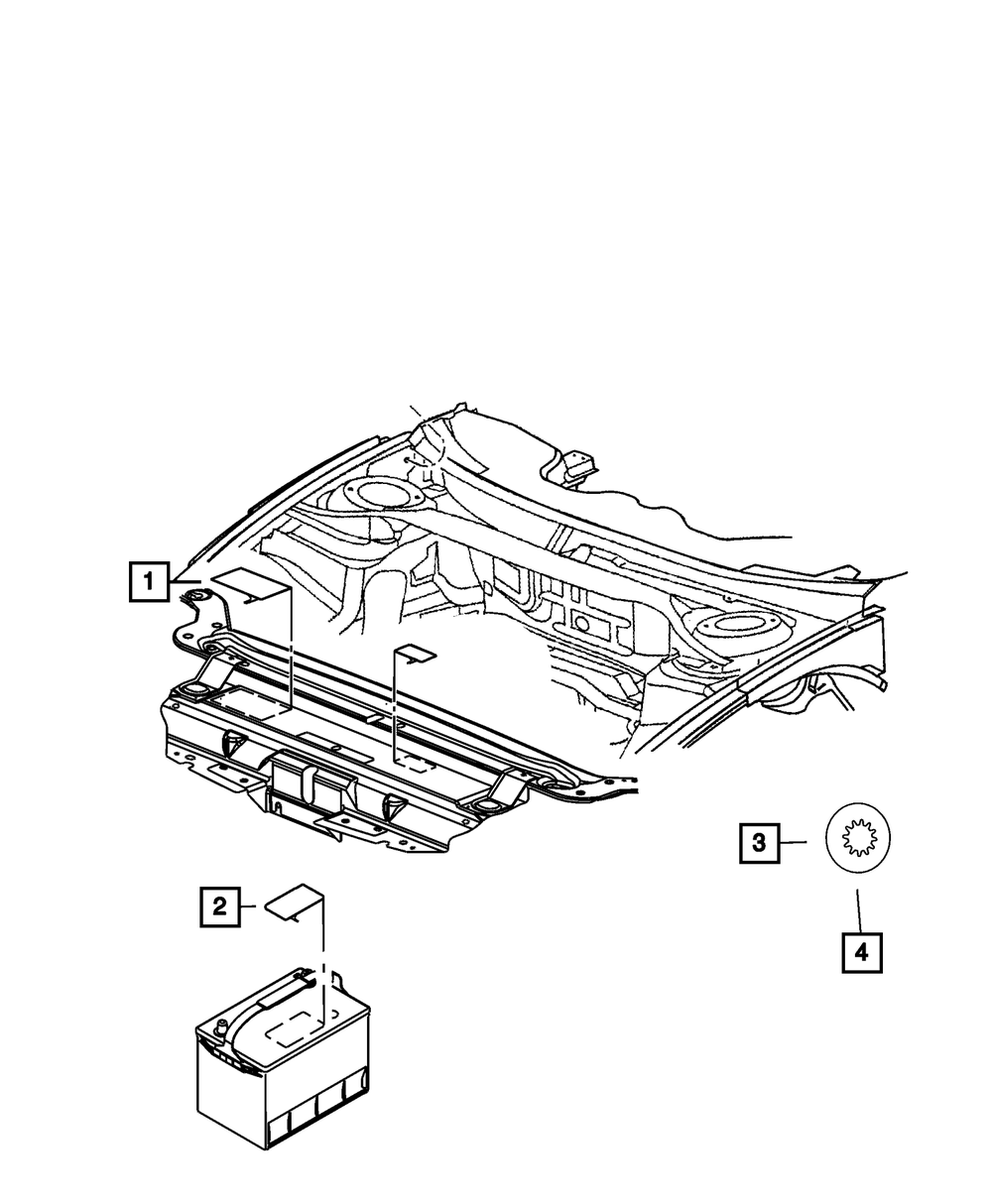 1
2
3
4