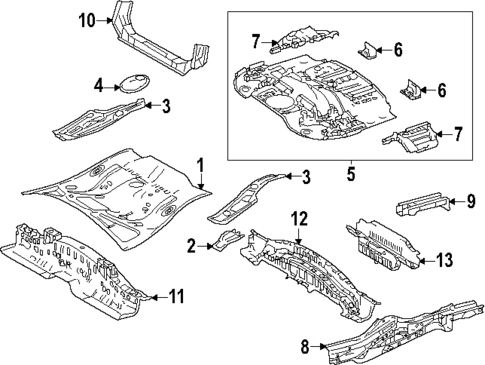 10
7
6
4
6
3
7
1
5
3
9
12
2
13
11
8