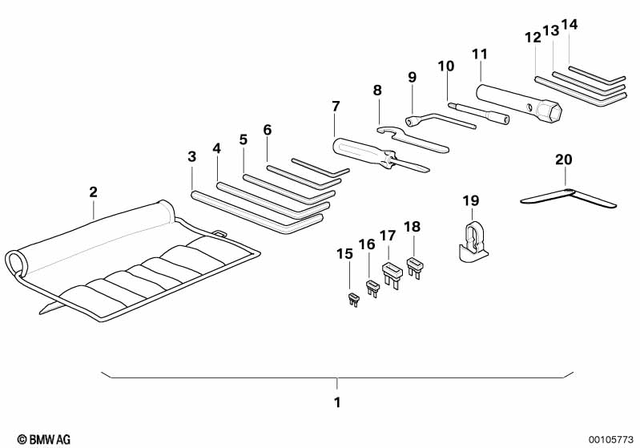 12 13 14
11
10
9
8
7
6
5
4
3
2
20
19
18
17
16
15
1
© BMW AG
00105773