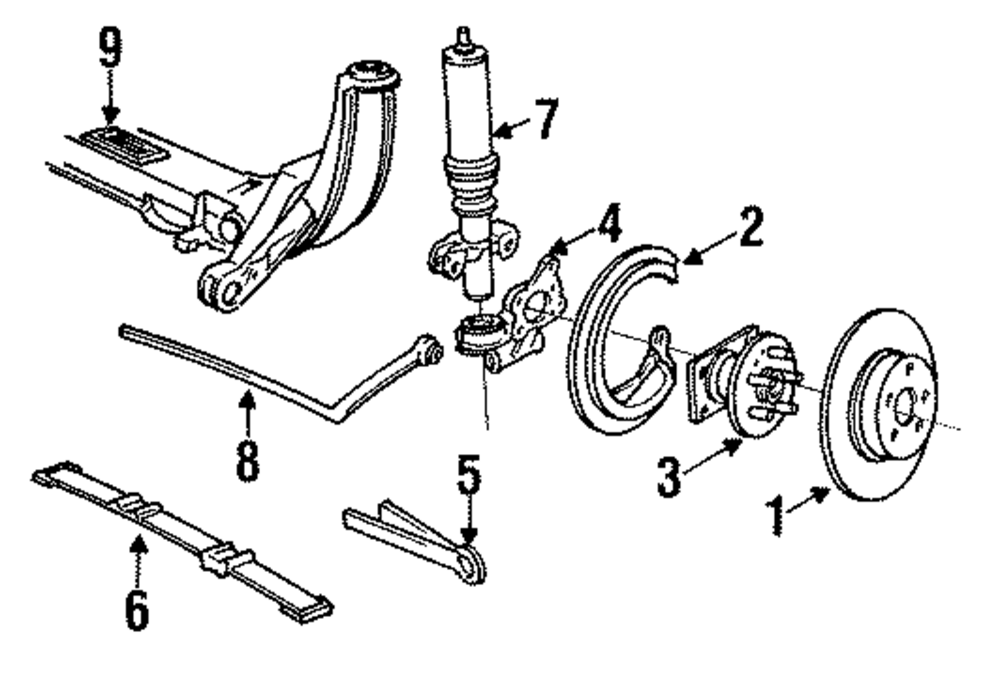 9
7
4
2
8
5
3
1
6