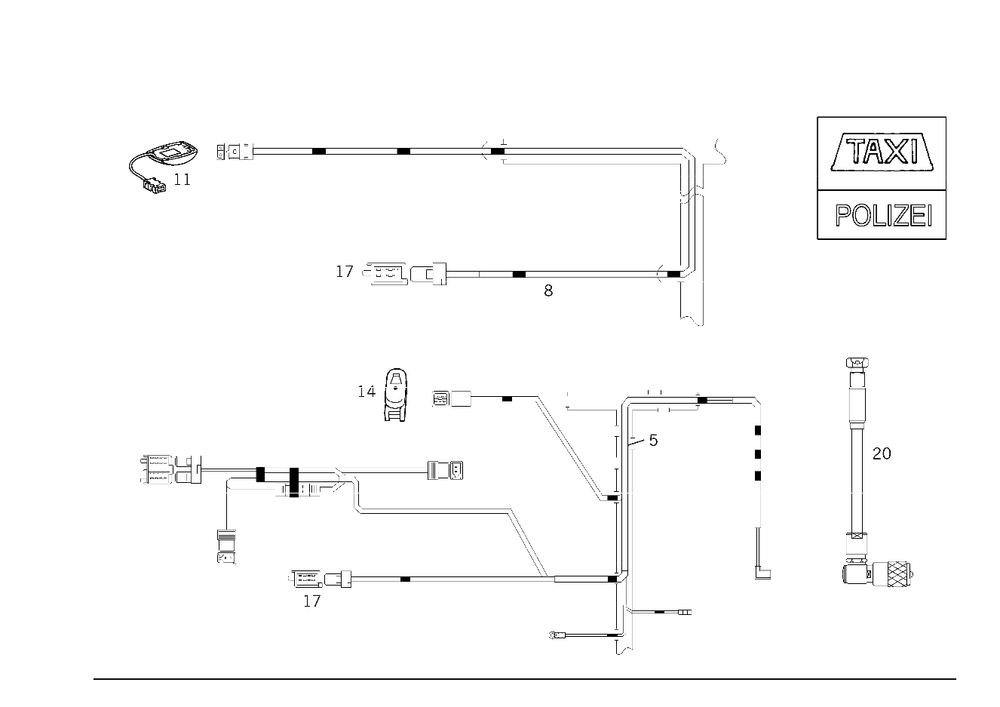 TAXI
POLIZEI
11
17
8
14
5
20
17