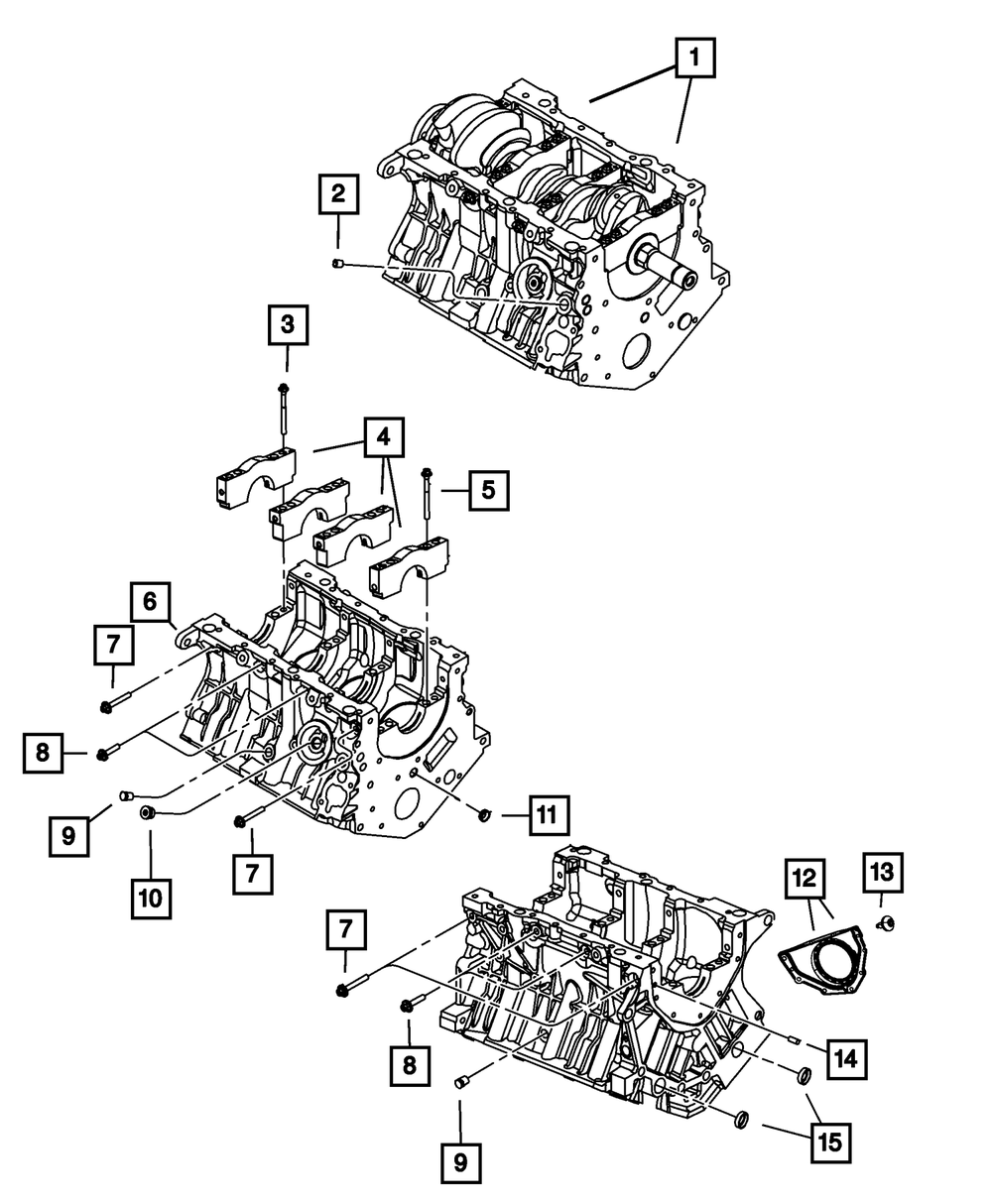 1
2
3
4
5
6
7
8
9
10
7
11
12
13
7
8
14
9
15