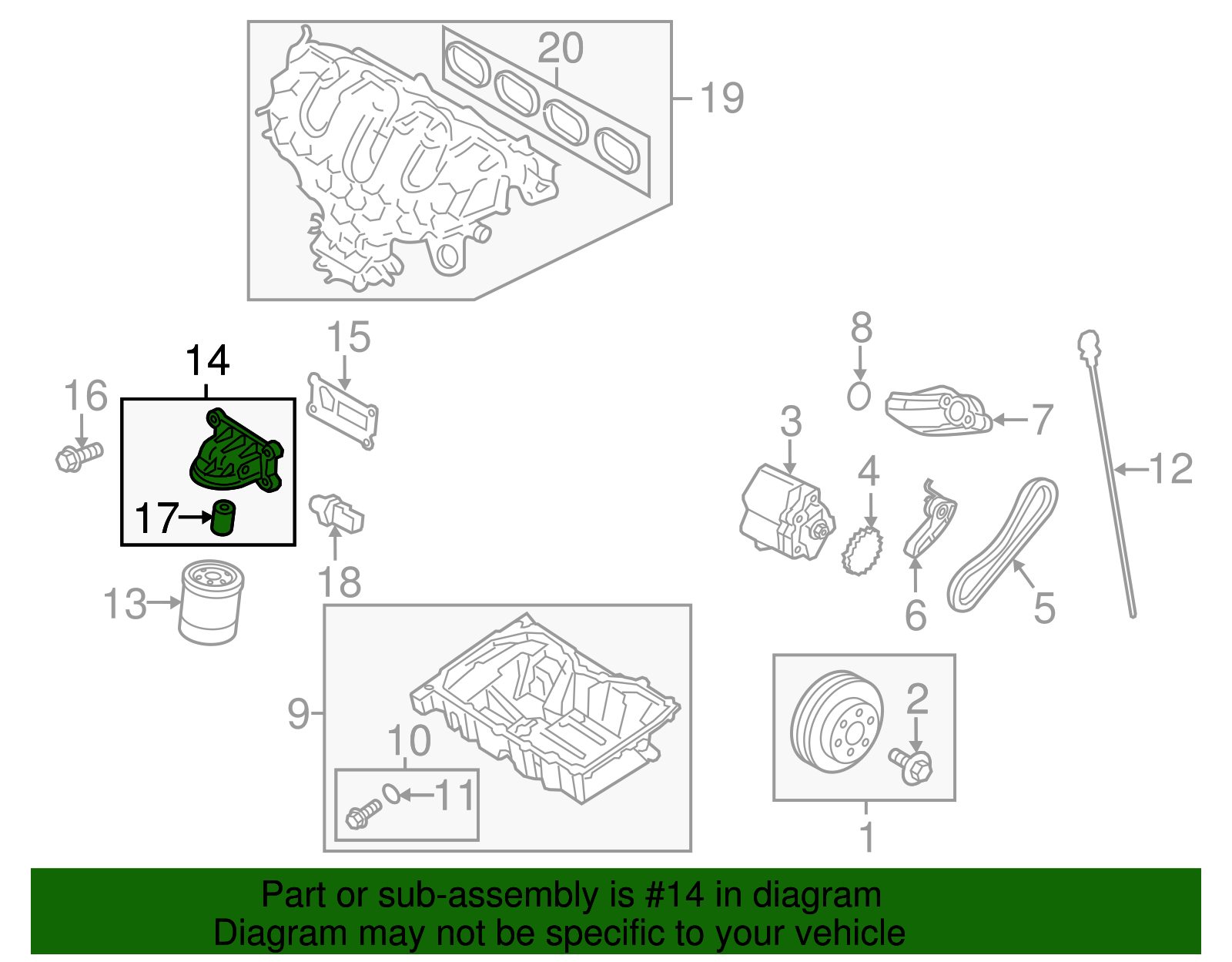 20
19
15
14
16
17
18
13
8
7
3
4
12
6
5
9
10
11
2
1
Part or sub-assembly is #14 in diagram
Diagram may not be specific to your vehicle