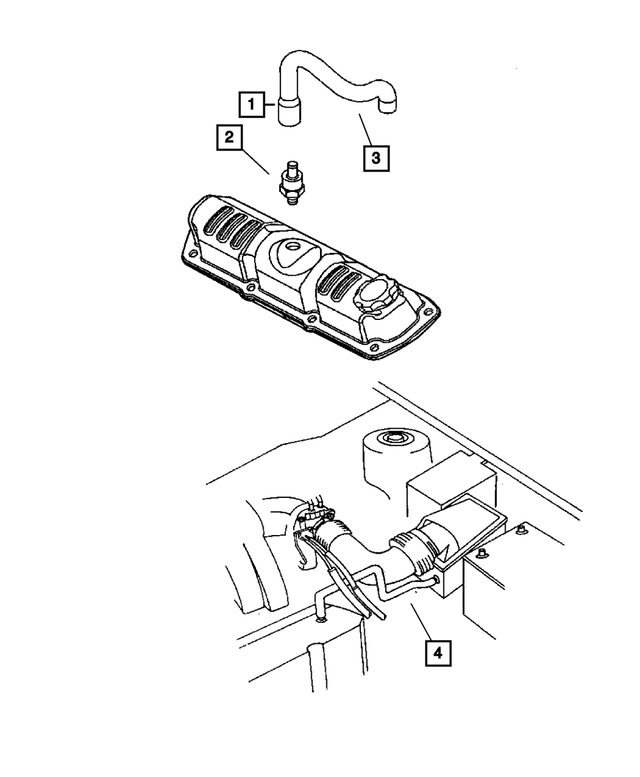 1
2
3
4