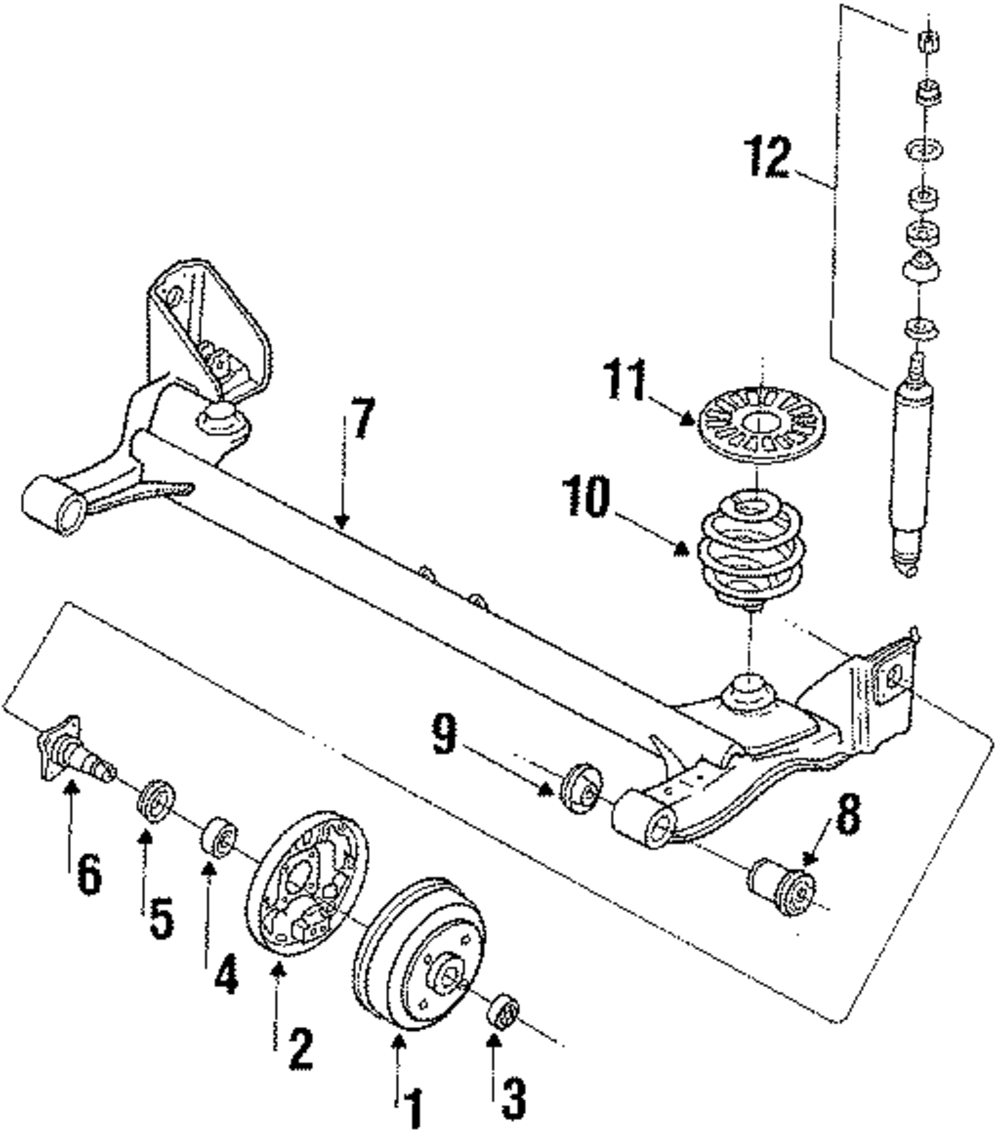 12
11
7
10
9
8
6
5
4
2
1
3