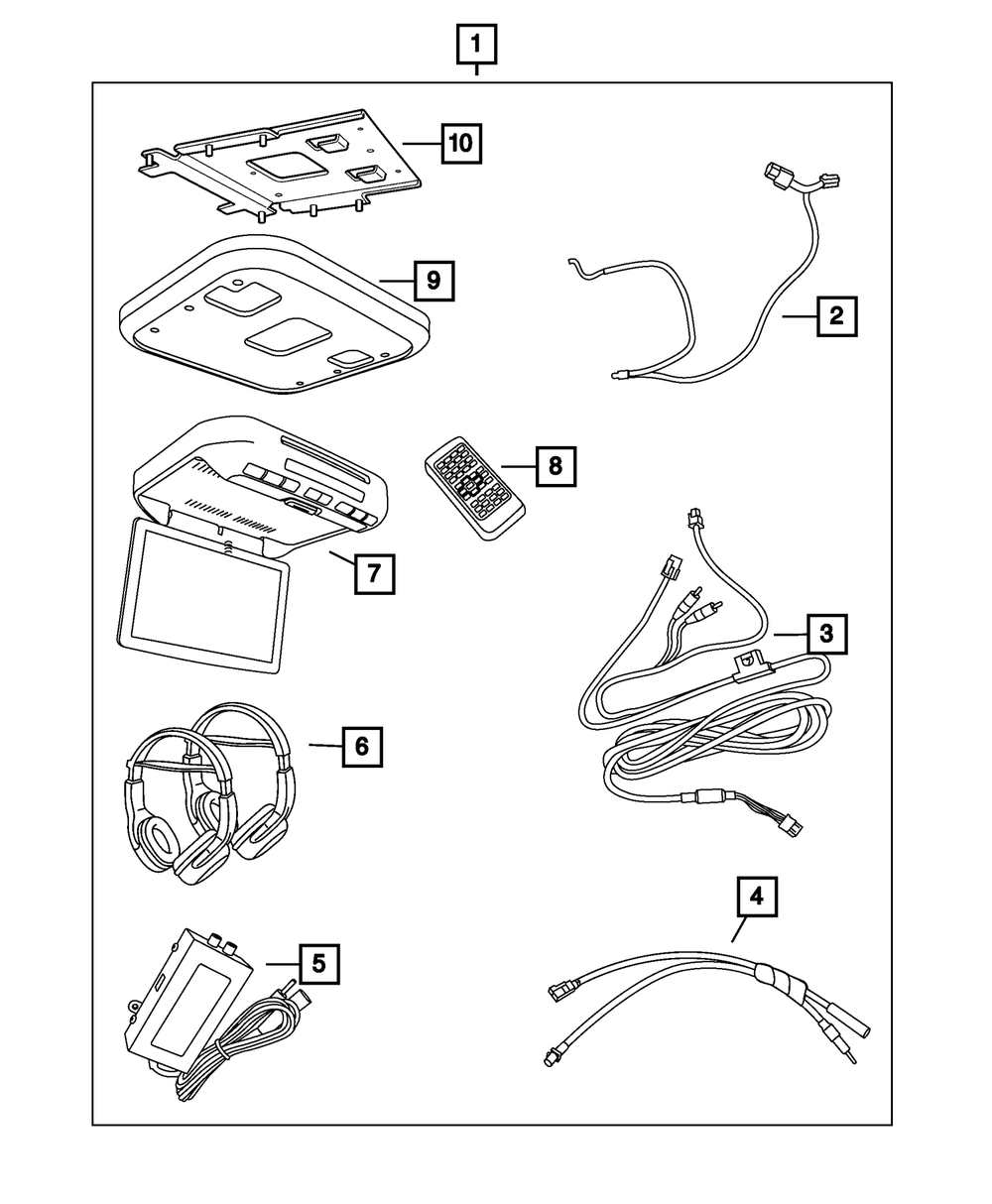 1
10
9
2
8
7
3
6
4
5