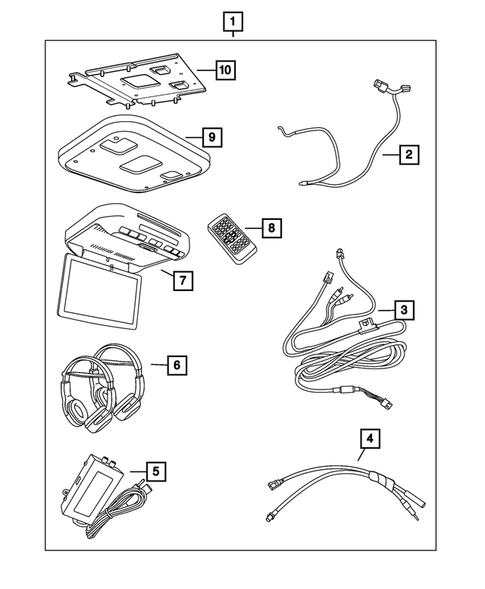 1
10
9
2
8
7
3
6
4
5